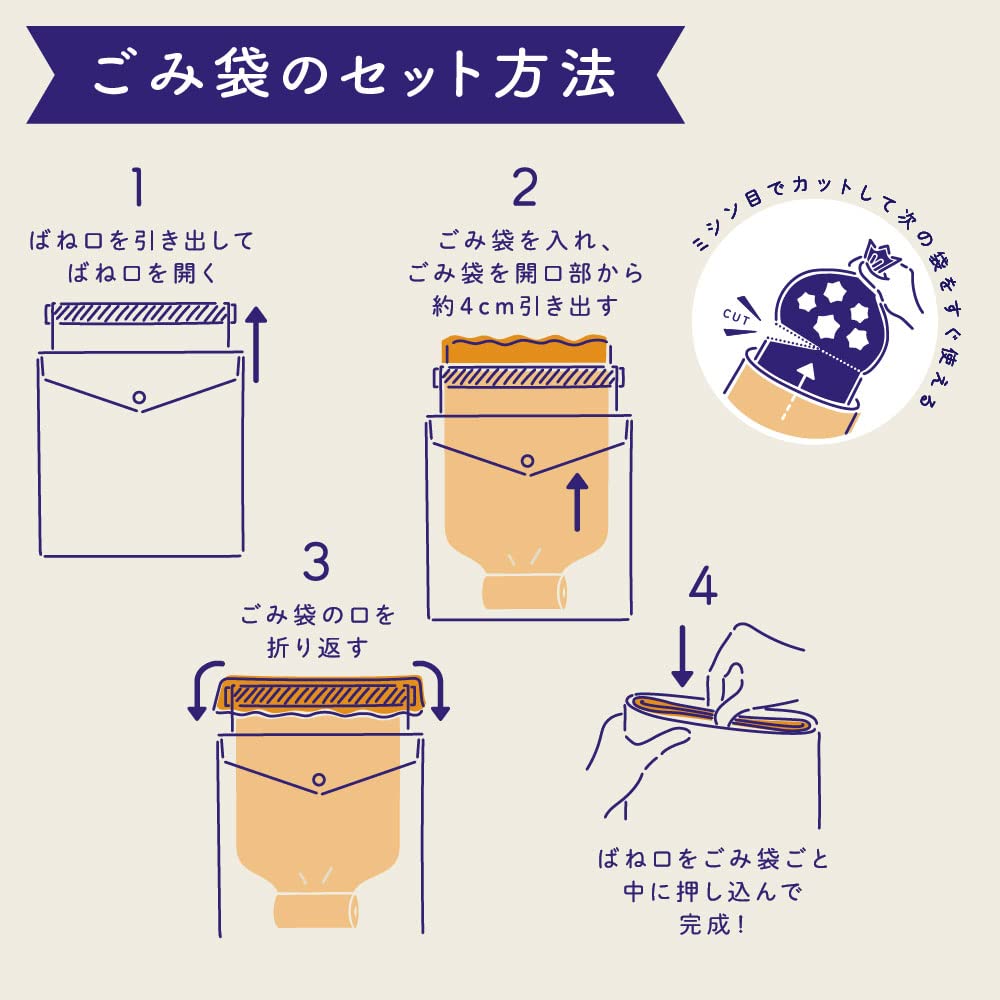 ごみ袋のセット方法

1
ばね口を引き出して
ばね口を開く

2
ごみ袋を入れ、
ごみ袋を開口部から
約4cm引き出す

ミシン目でカットして次の袋をすぐ使える

CUT

3
ごみ袋の口を
折り返す

4
ばね口をごみ袋ごと
中に押し込んで
完成!