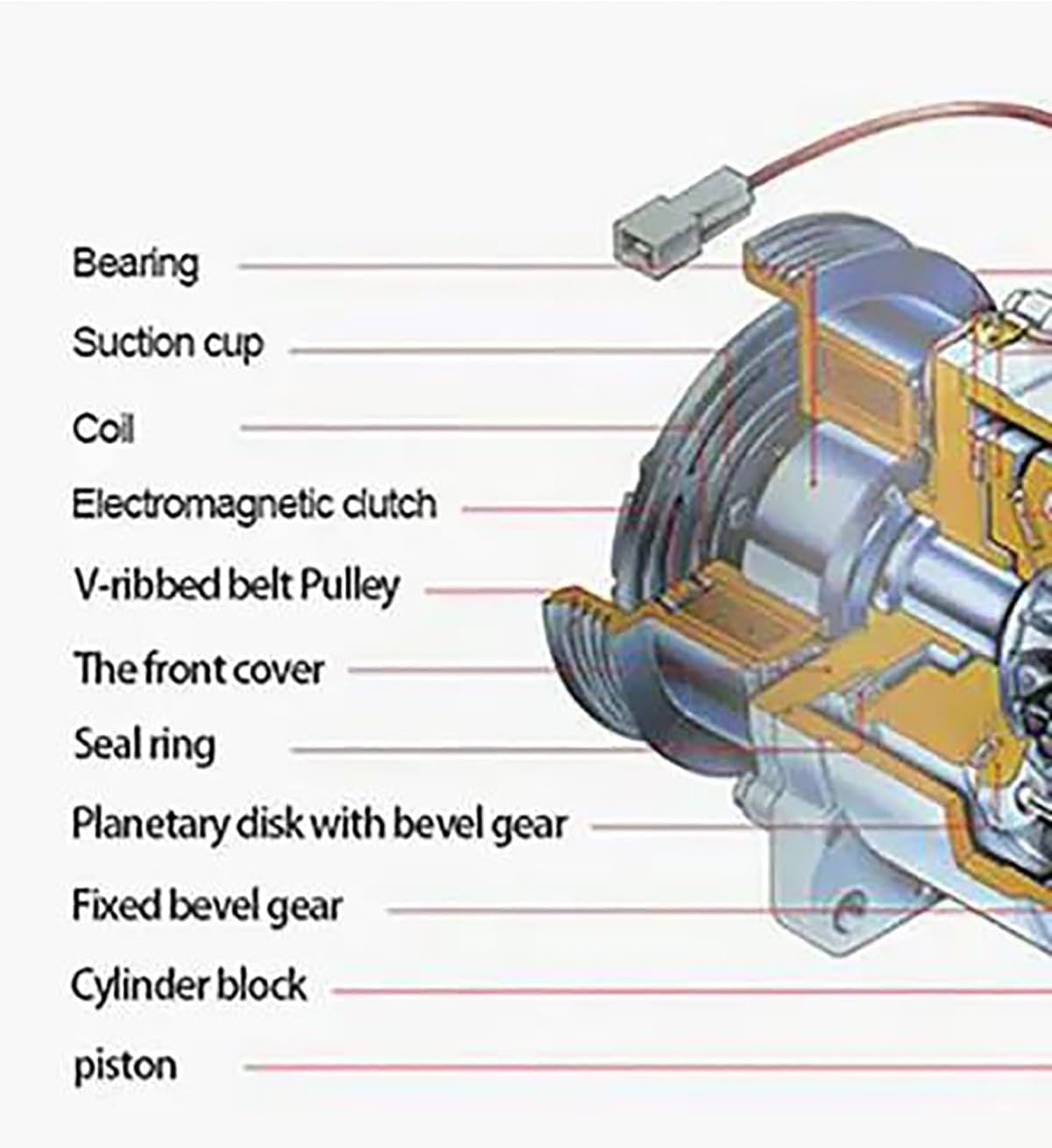 Bearing

Suction cup

Coil

Electromagnetic clutch

V-ribbed belt Pulley

The front cover

Seal ring

Planetary disk with bevel gear

Fixed bevel gear

Cylinder block

piston