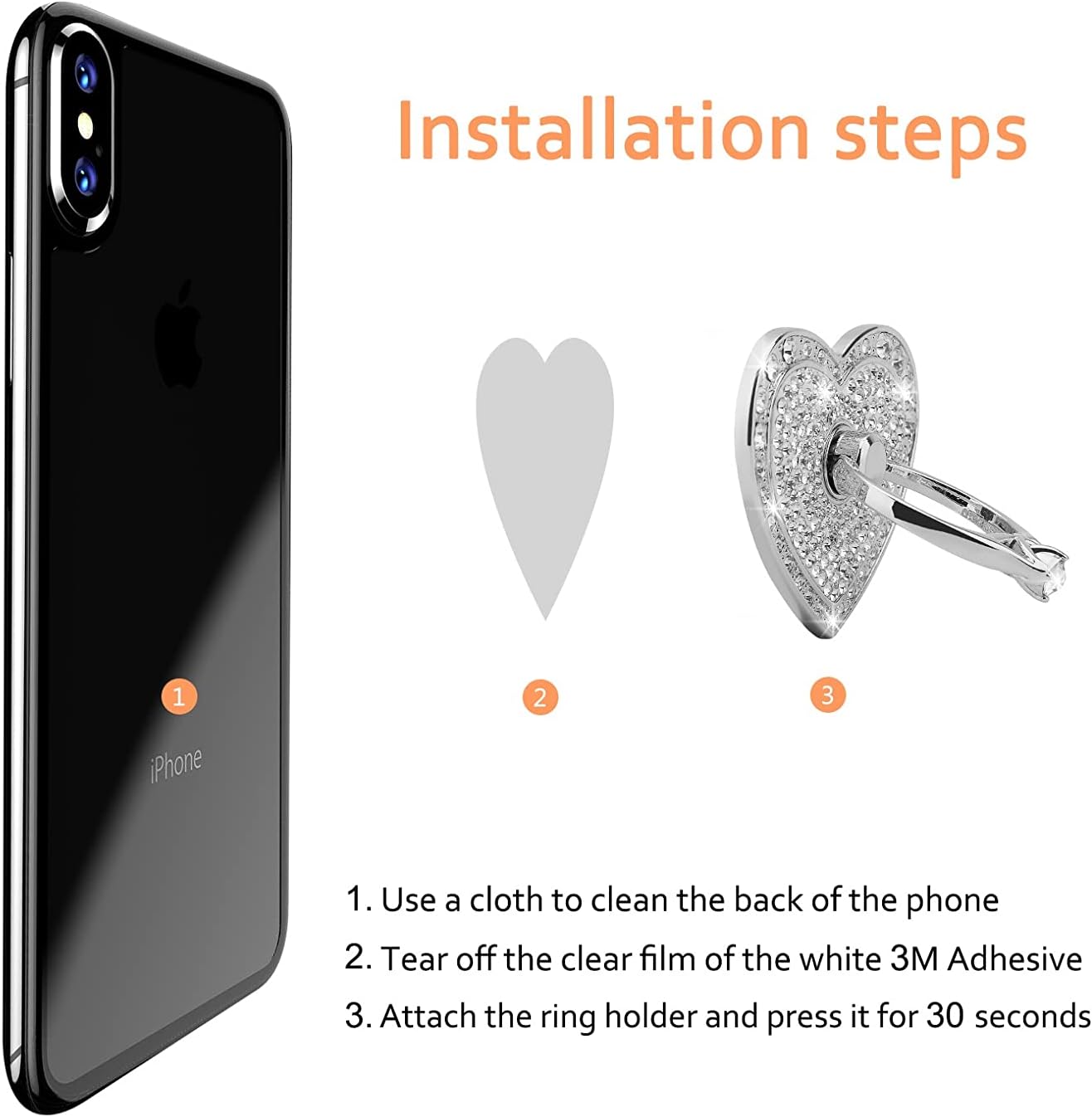 Installation steps

1

iPhone

2

3

1. Use a cloth to clean the back of the phone

2. Tear off the clear film of the white 3M Adhesive

3. Attach the ring holder and press it for 30 seconds