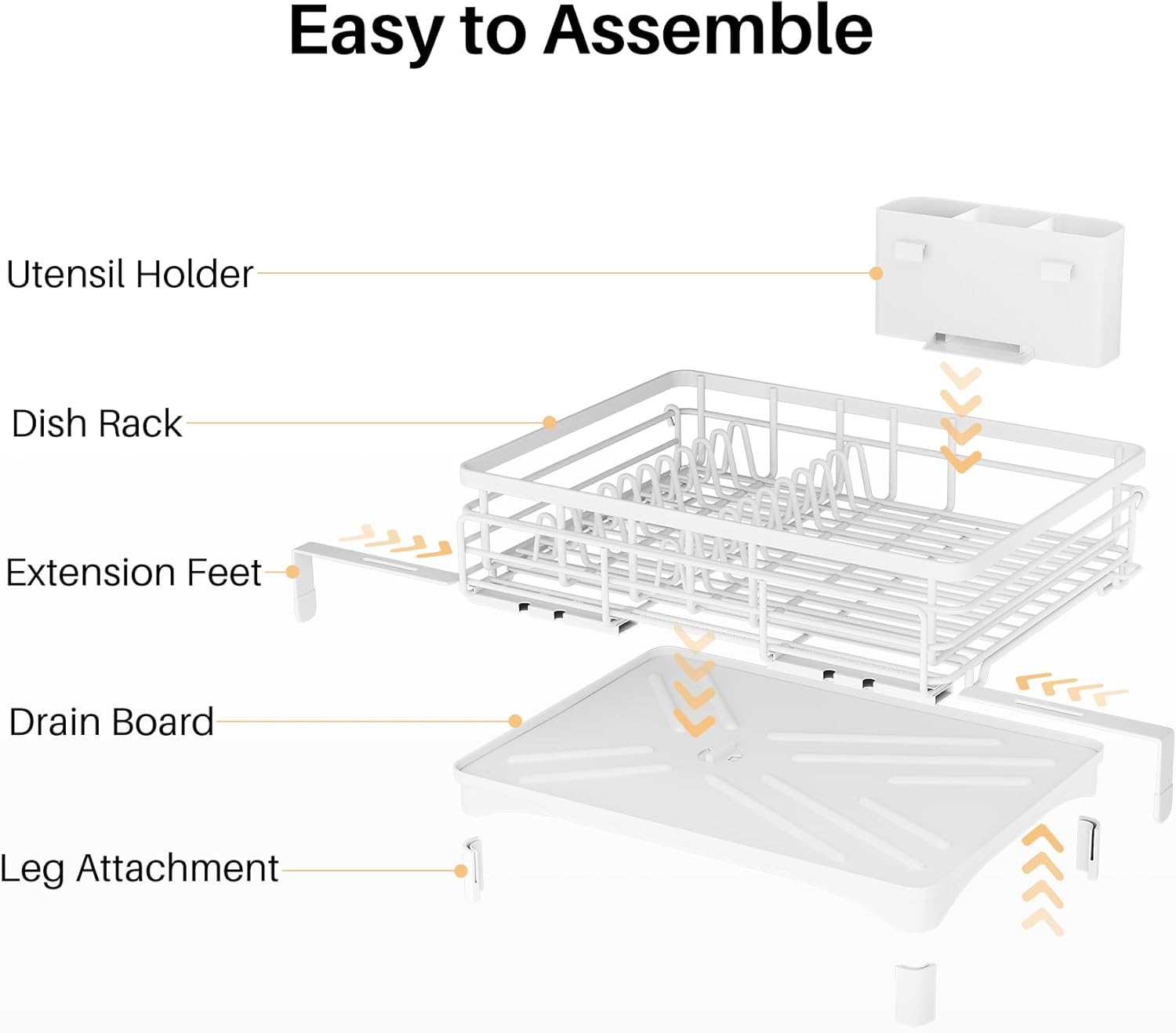 Easy to Assemble

Utensil Holder

Dish Rack

Extension Feet

Drain Board

Leg Attachment