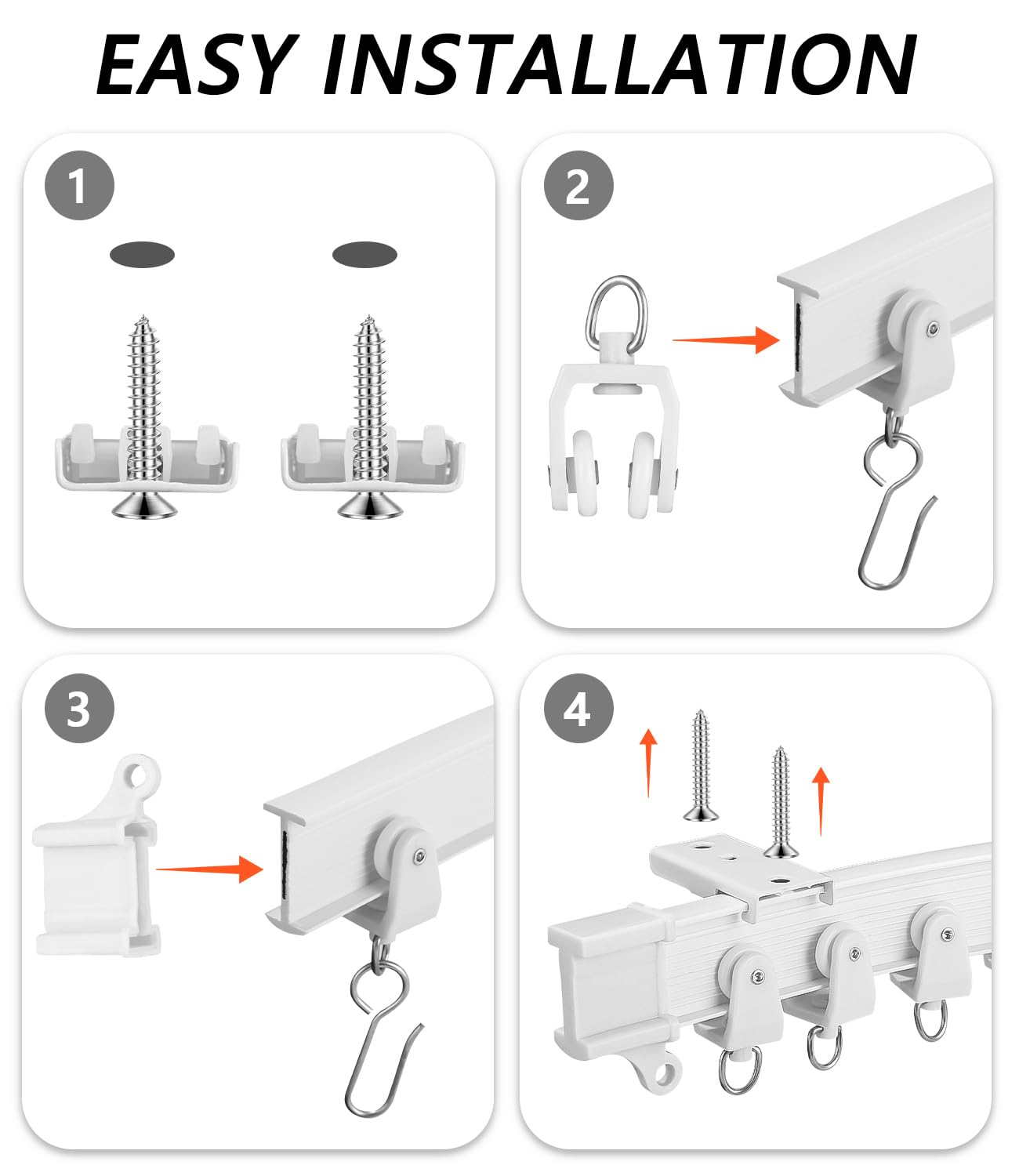 EASY INSTALLATION

1

2

3

4