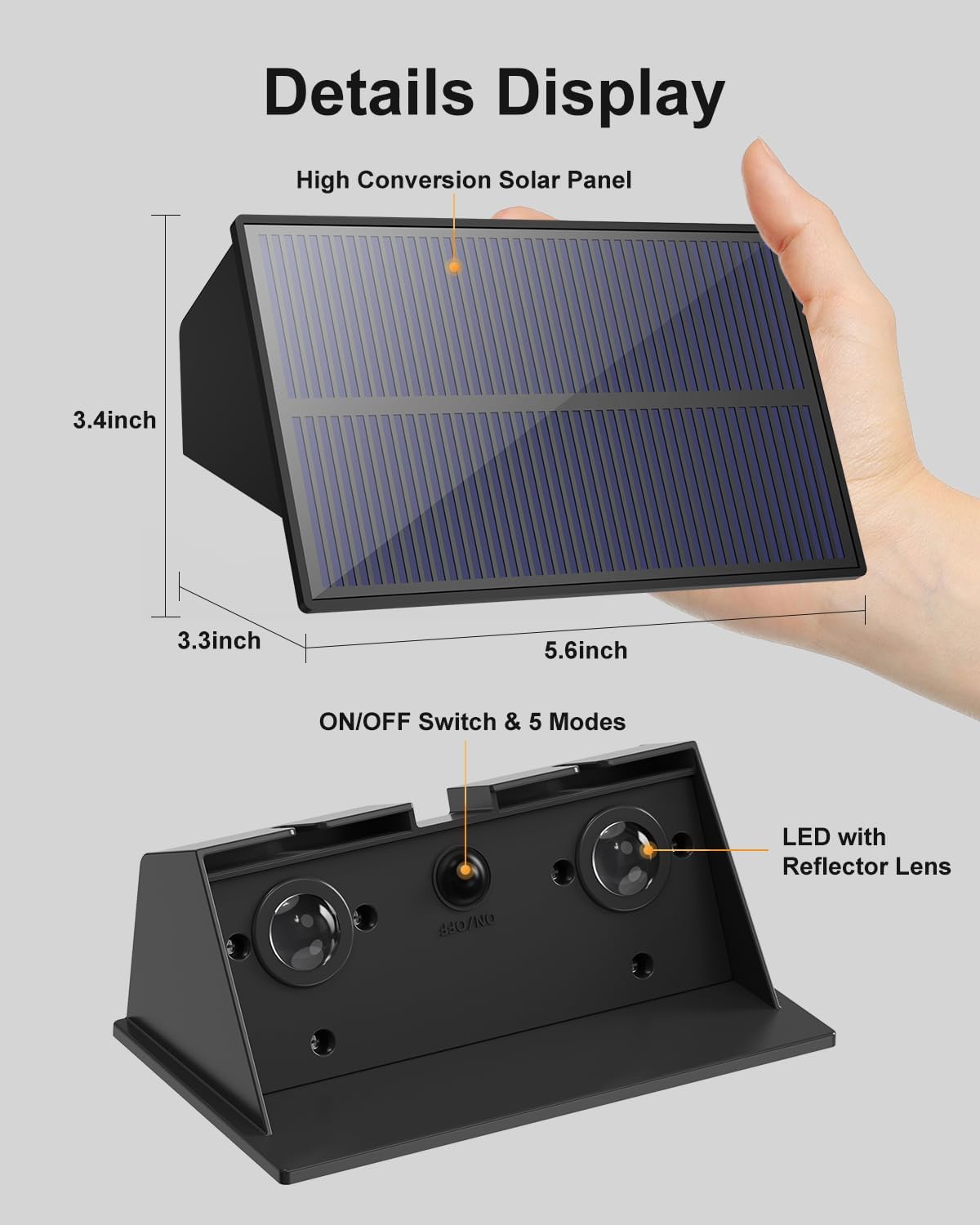 Details Display

High Conversion Solar Panel

3.4inch

3.3inch

5.6inch

ON/OFF Switch & 5 Modes

LED with Reflector Lens

ON/OFF