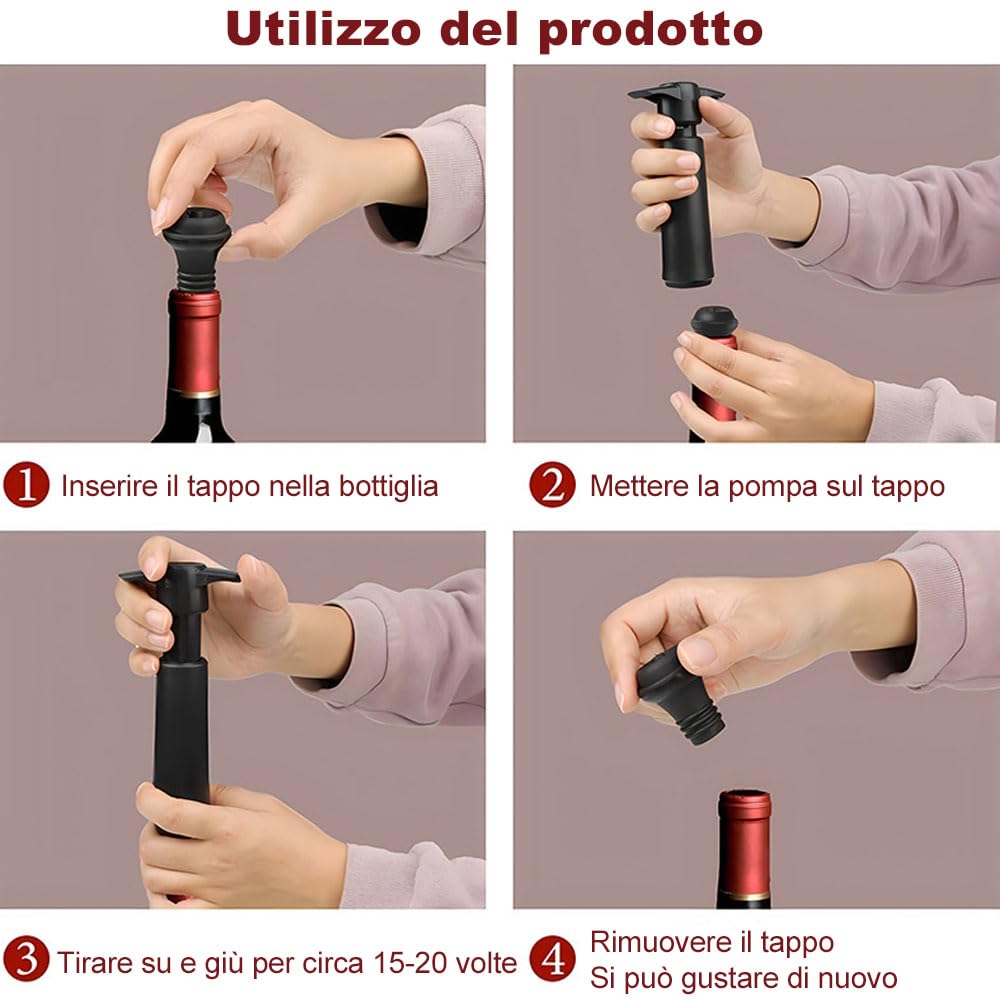 Utilizzo del prodotto

1 Inserire il tappo nella bottiglia

2 Mettere la pompa sul tappo

3 Tirare su e giù per circa 15-20 volte

4 Rimuovere il tappo
Si può gustare di nuovo