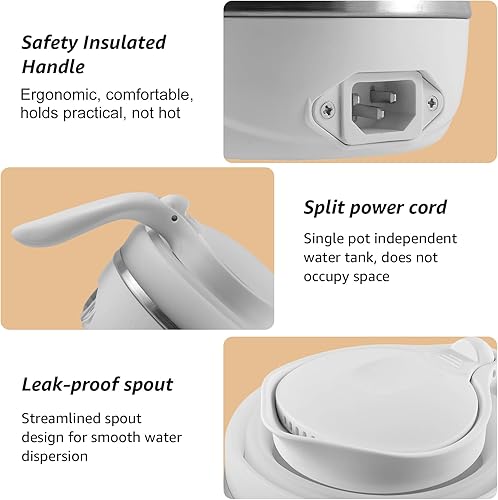 Safety Insulated Handle

Ergonomic, comfortable, holds practical, not hot

Split power cord

Single pot independent water tank, does not occupy space

Leak-proof spout

Streamlined spout design for smooth water dispersion