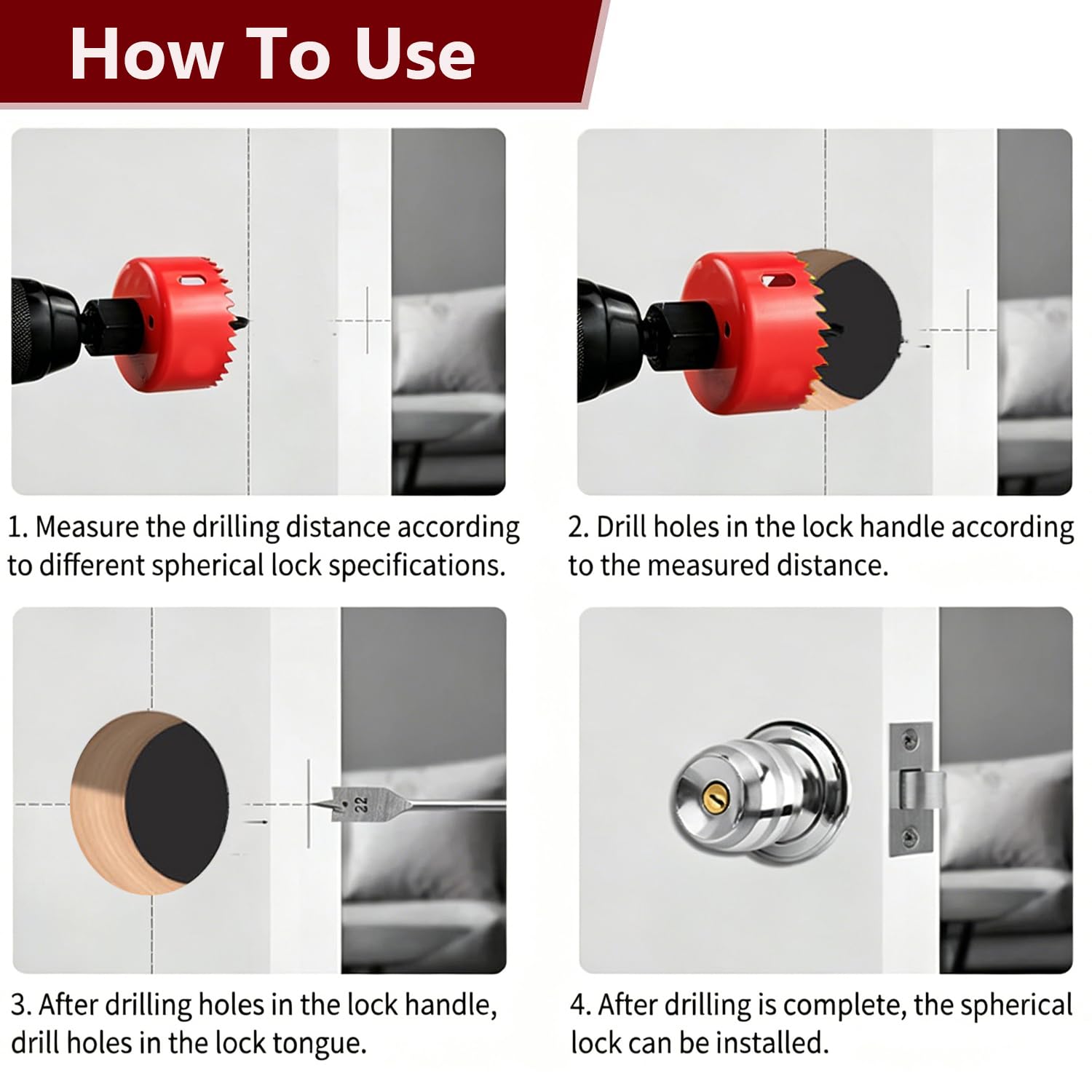 How To Use

1. Measure the drilling distance according to different spherical lock specifications.

2. Drill holes in the lock handle according to the measured distance.

22

3. After drilling holes in the lock handle, drill holes in the lock tongue.

4. After drilling is complete, the spherical lock can be installed.