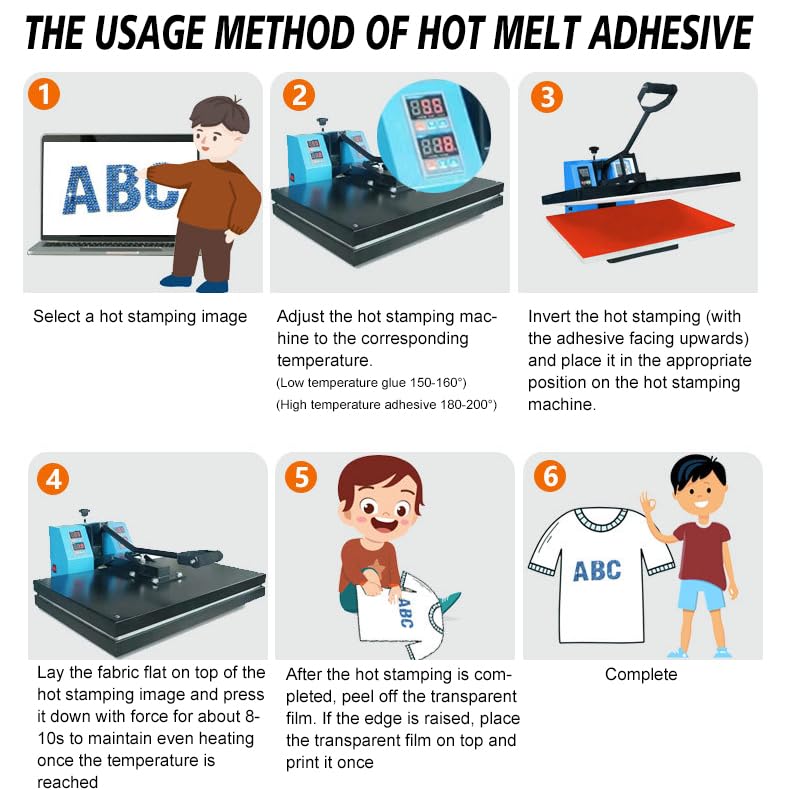 THE USAGE METHOD OF HOT MELT ADHESIVE

1

ABC

Select a hot stamping image

2

888

888

Adjust the hot stamping machine to the corresponding temperature.

(Low temperature glue 150-160°)

(High temperature adhesive 180-200°)

3

Invert the hot stamping (with the adhesive facing upwards) and place it in the appropriate position on the hot stamping machine.

4

Lay the fabric flat on top of the hot stamping image and press it down with force for about 8-10s to maintain even heating once the temperature is reached

5

ABC

After the hot stamping is completed, peel off the transparent film. If the edge is raised, place the transparent film on top and print it once

6

ABC

Complete