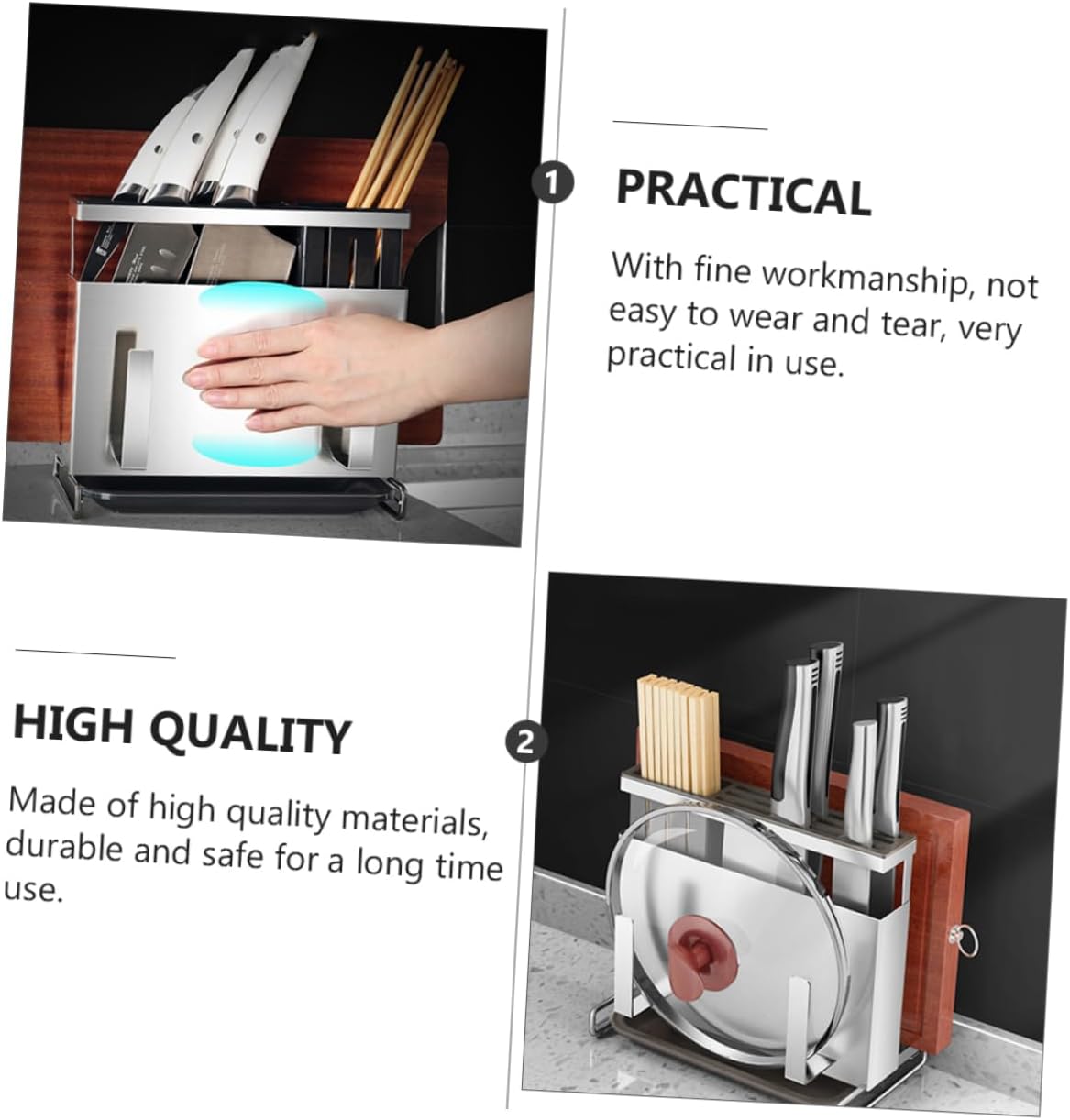 1

PRACTICAL

With fine workmanship, not easy to wear and tear, very practical in use.

HIGH QUALITY

Made of high quality materials, durable and safe for a long time use.

2