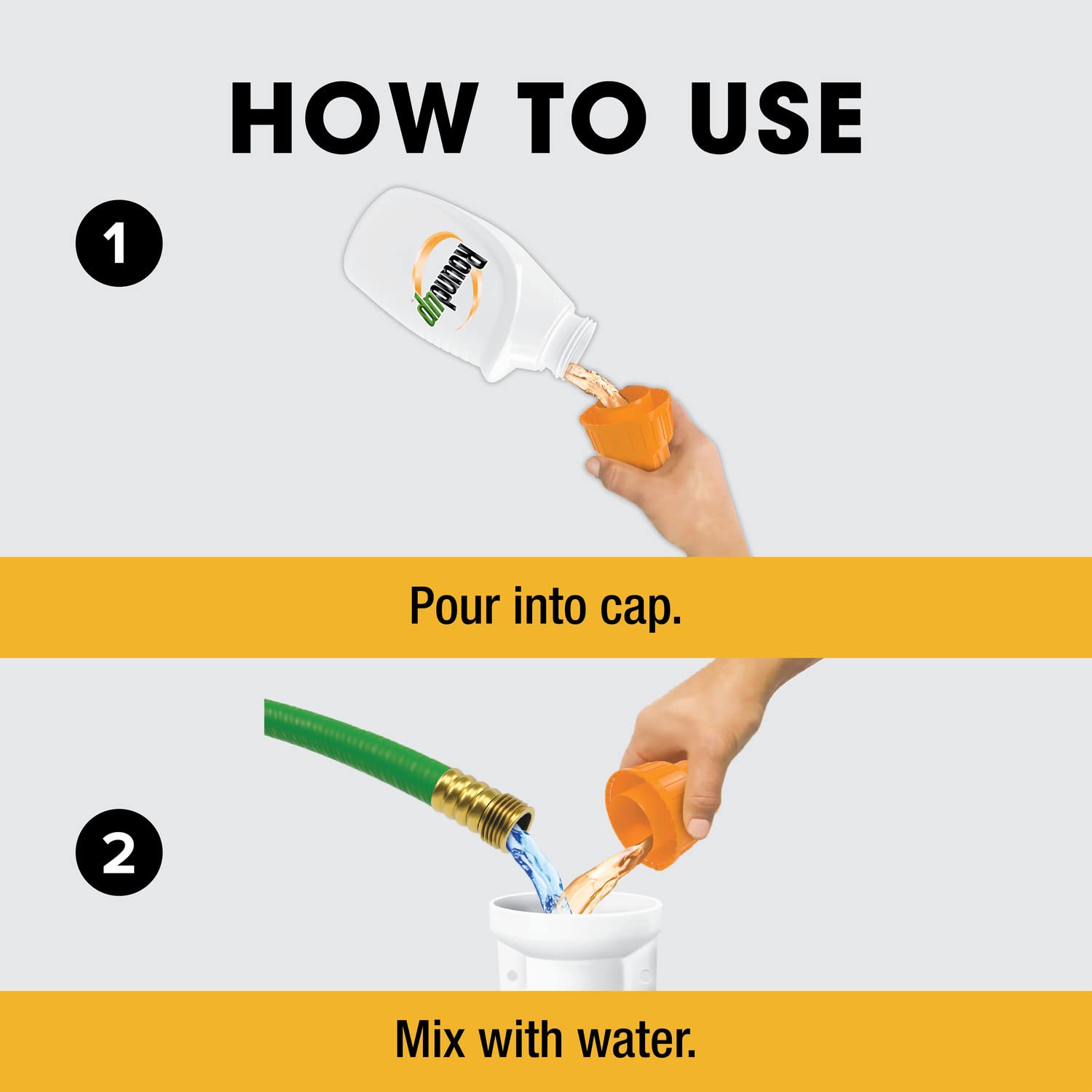 HOW TO USE

1

Roundup

Pour into cap.

2

Mix with water.