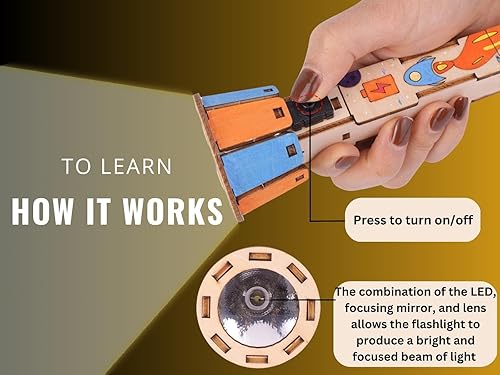 TO LEARN
HOW IT WORKS

Press to turn on/off

The combination of the LED, focusing mirror, and lens allows the flashlight to produce a bright and focused beam of light