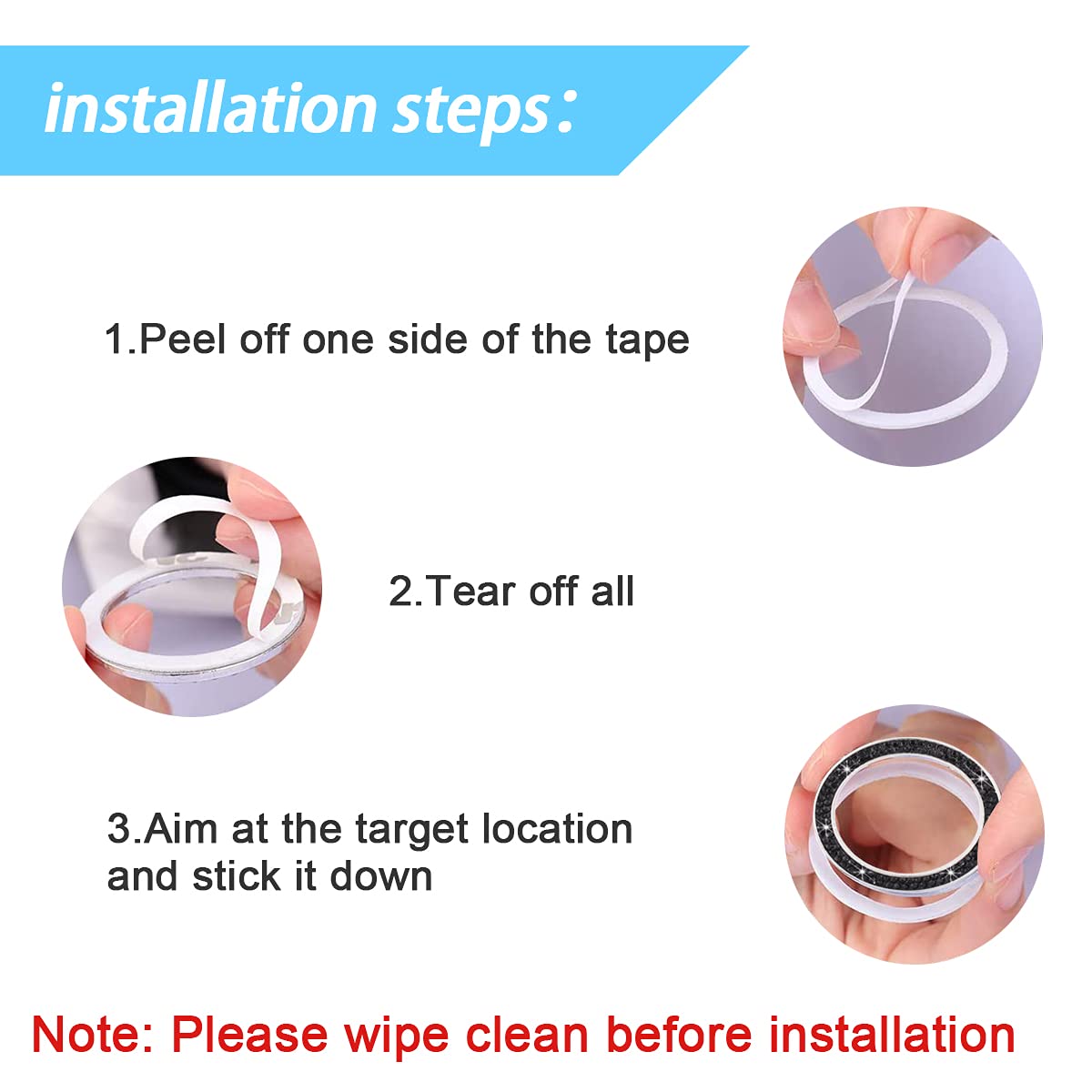 installation steps：

1.Peel off one side of the tape

2.Tear off all

3.Aim at the target location and stick it down

Note: Please wipe clean before installation