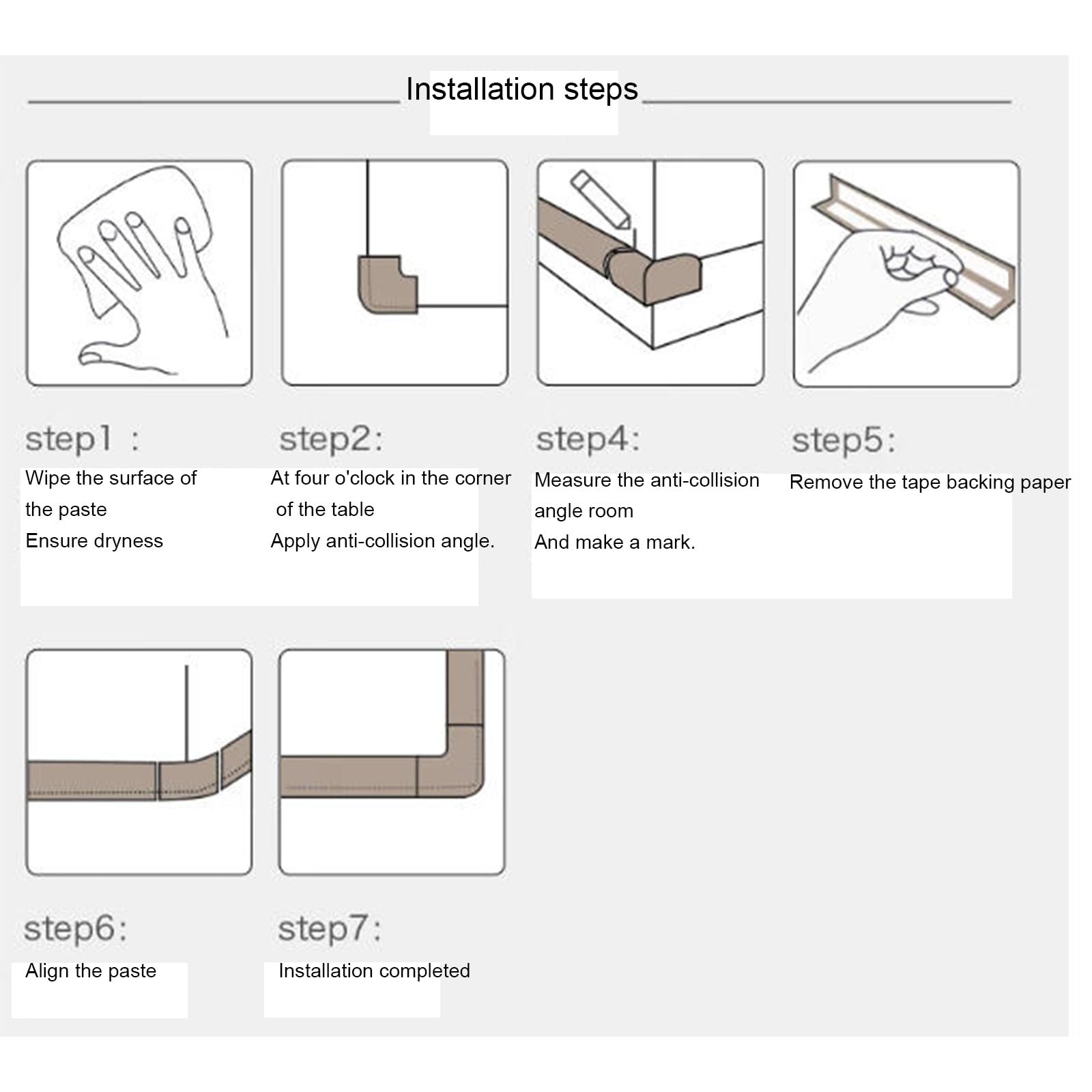 Installation steps

step1 :
Wipe the surface of the paste
Ensure dryness

step2:
At four o'clock in the corner of the table
Apply anti-collision angle.

step4:
Measure the anti-collision angle room
And make a mark.

step5:
Remove the tape backing paper

step6:
Align the paste

step7:
Installation completed