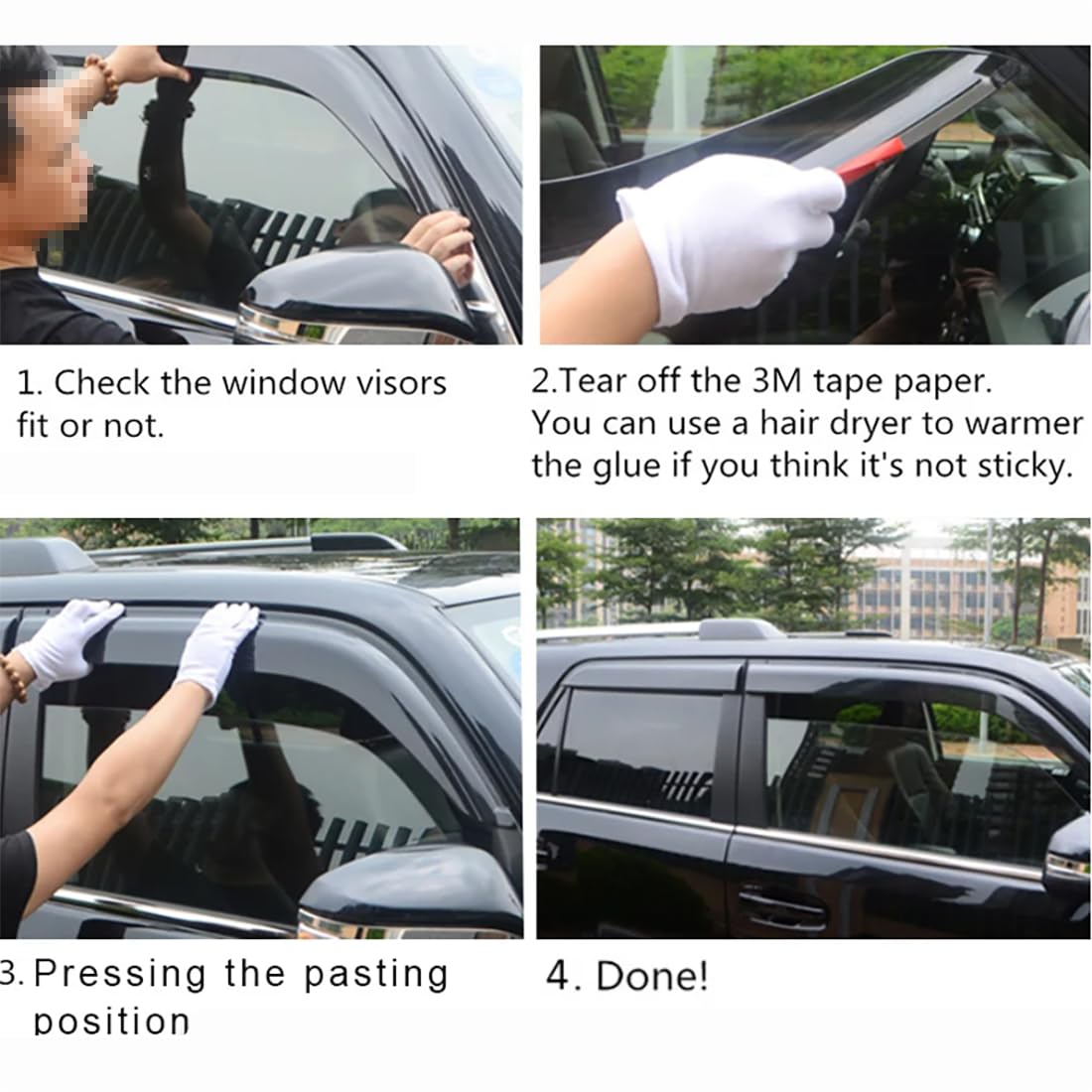 1. Check the window visors fit or not.

2.Tear off the 3M tape paper. You can use a hair dryer to warmer the glue if you think it's not sticky.

3. Pressing the pasting position

4. Done!