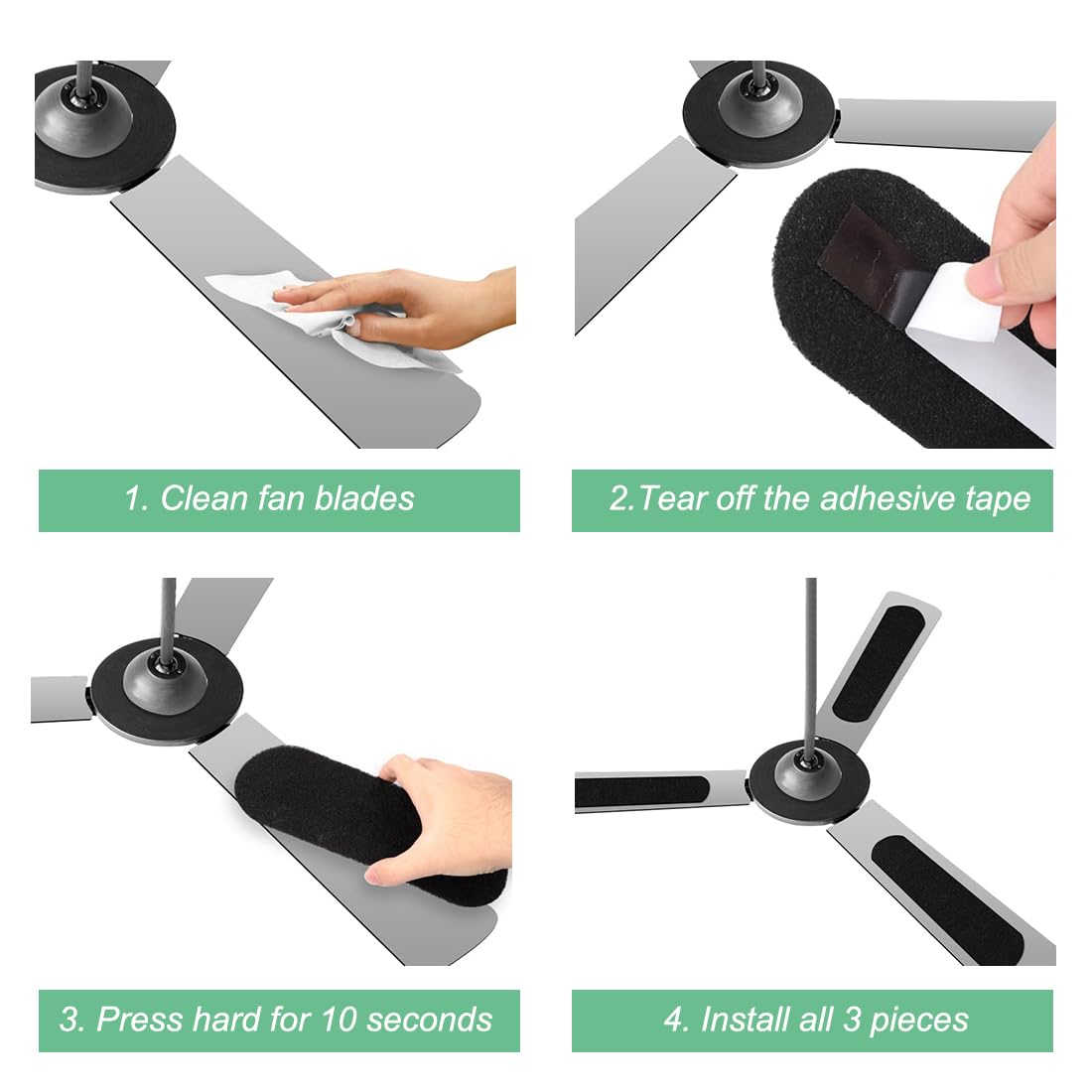 1. Clean fan blades

2.Tear off the adhesive tape

3. Press hard for 10 seconds

4. Install all 3 pieces