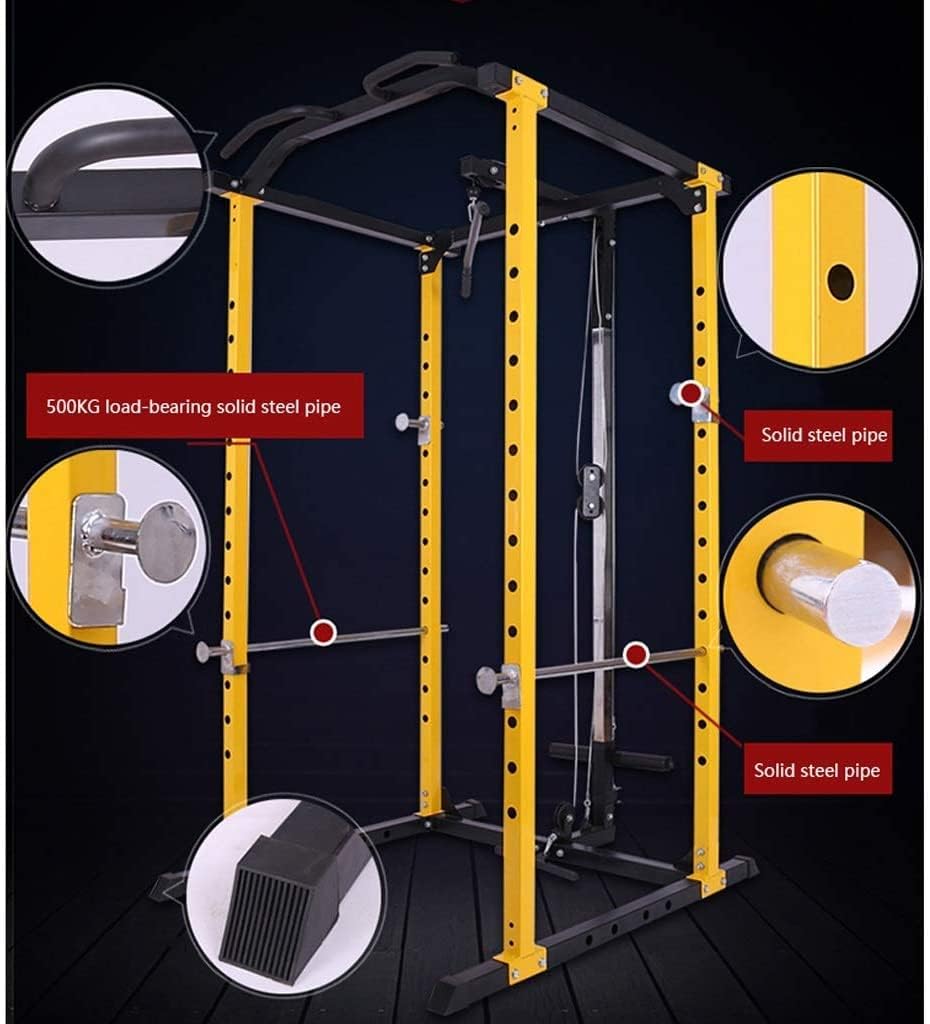 500KG load-bearing solid steel pipe

Solid steel pipe

Solid steel pipe