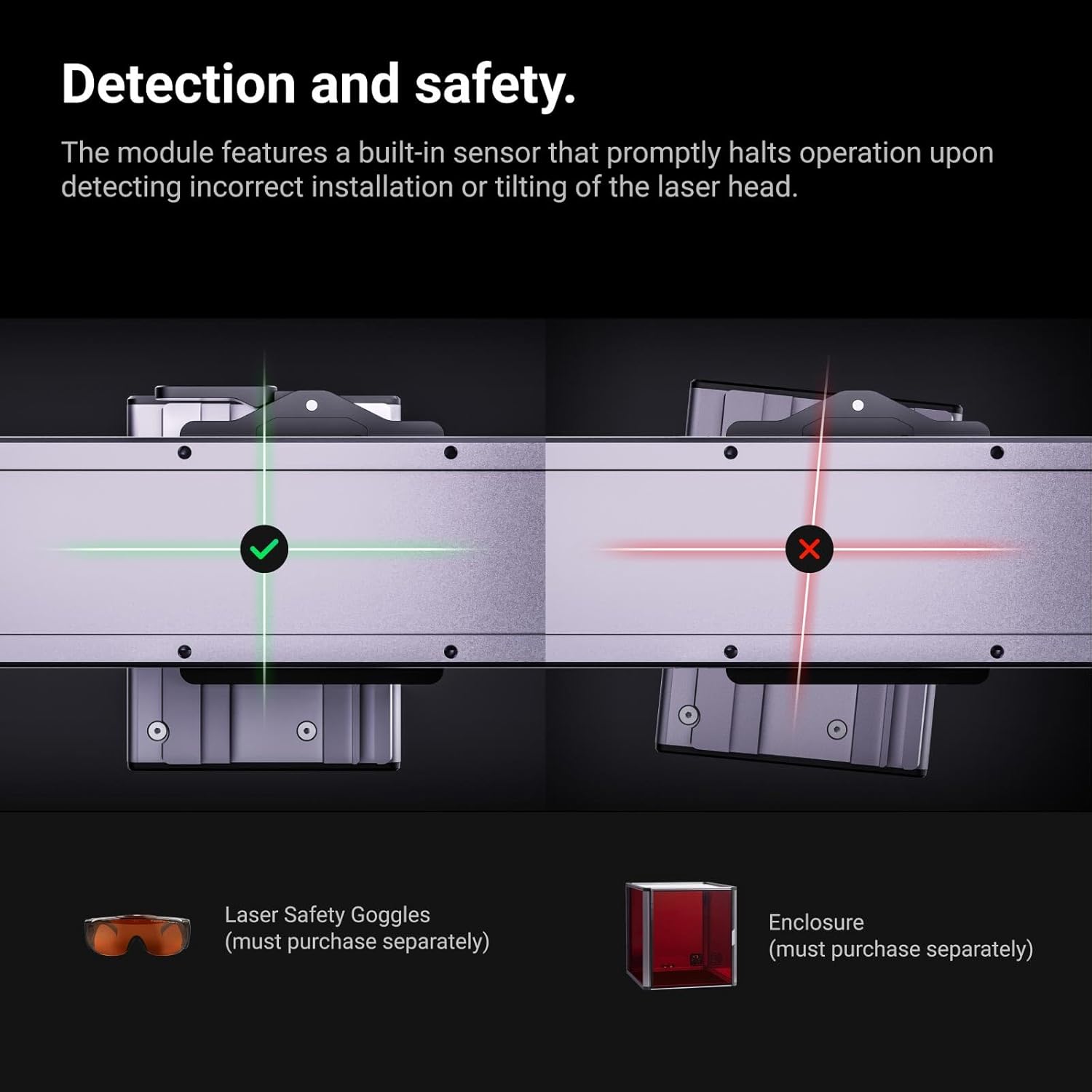 Detection and safety.

The module features a built-in sensor that promptly halts operation upon detecting incorrect installation or tilting of the laser head.

Laser Safety Goggles
(must purchase separately)

Enclosure
(must purchase separately)