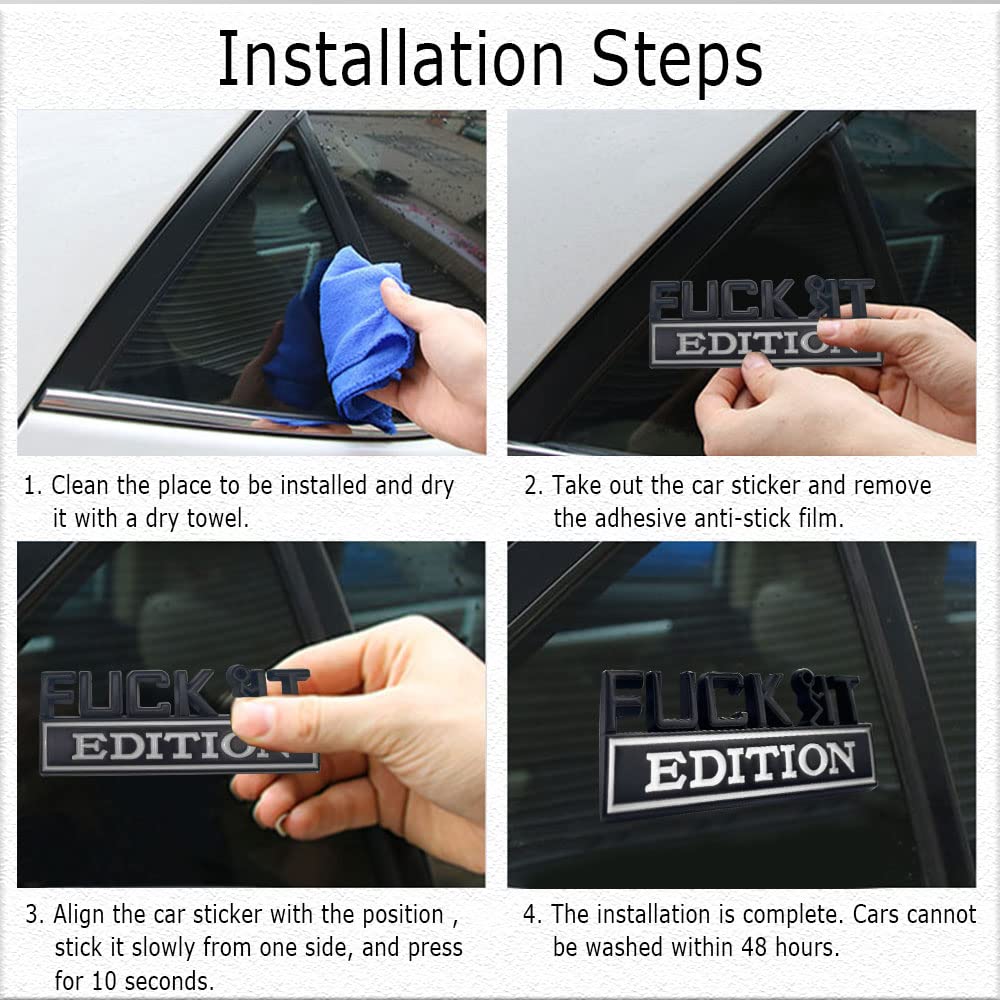 Installation Steps

FUCK IT
EDITION

1. Clean the place to be installed and dry it with a dry towel.

2. Take out the car sticker and remove the adhesive anti-stick film.

FUCK IT
EDITION

FUCK IT
EDITION

3. Align the car sticker with the position , stick it slowly from one side, and press for 10 seconds.

4. The installation is complete. Cars cannot be washed within 48 hours.