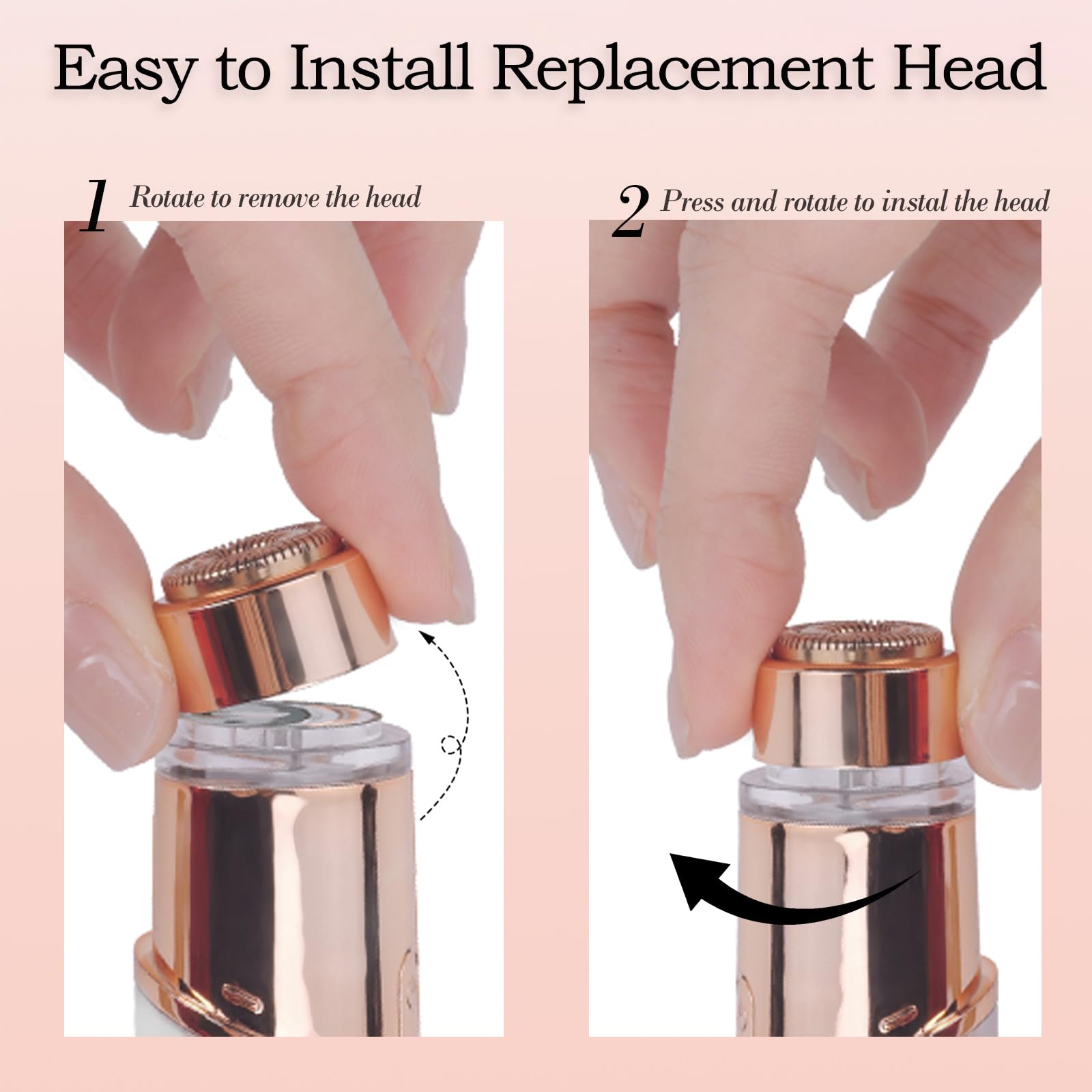 Easy to Install Replacement Head

1 Rotate to remove the head

2 Press and rotate to instal the head