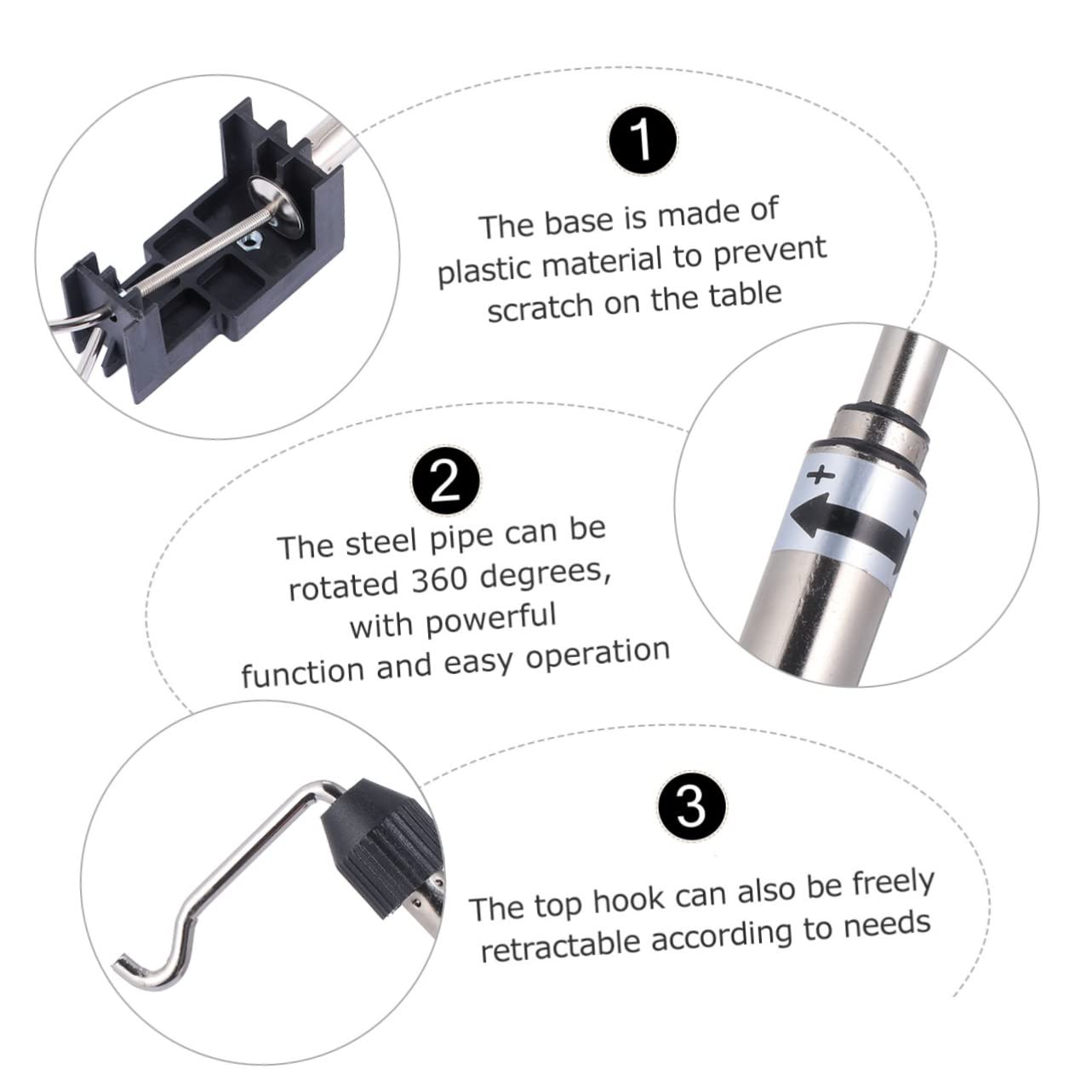 1

The base is made of plastic material to prevent scratch on the table

+

2

The steel pipe can be rotated 360 degrees, with powerful function and easy operation

3

The top hook can also be freely retractable according to needs