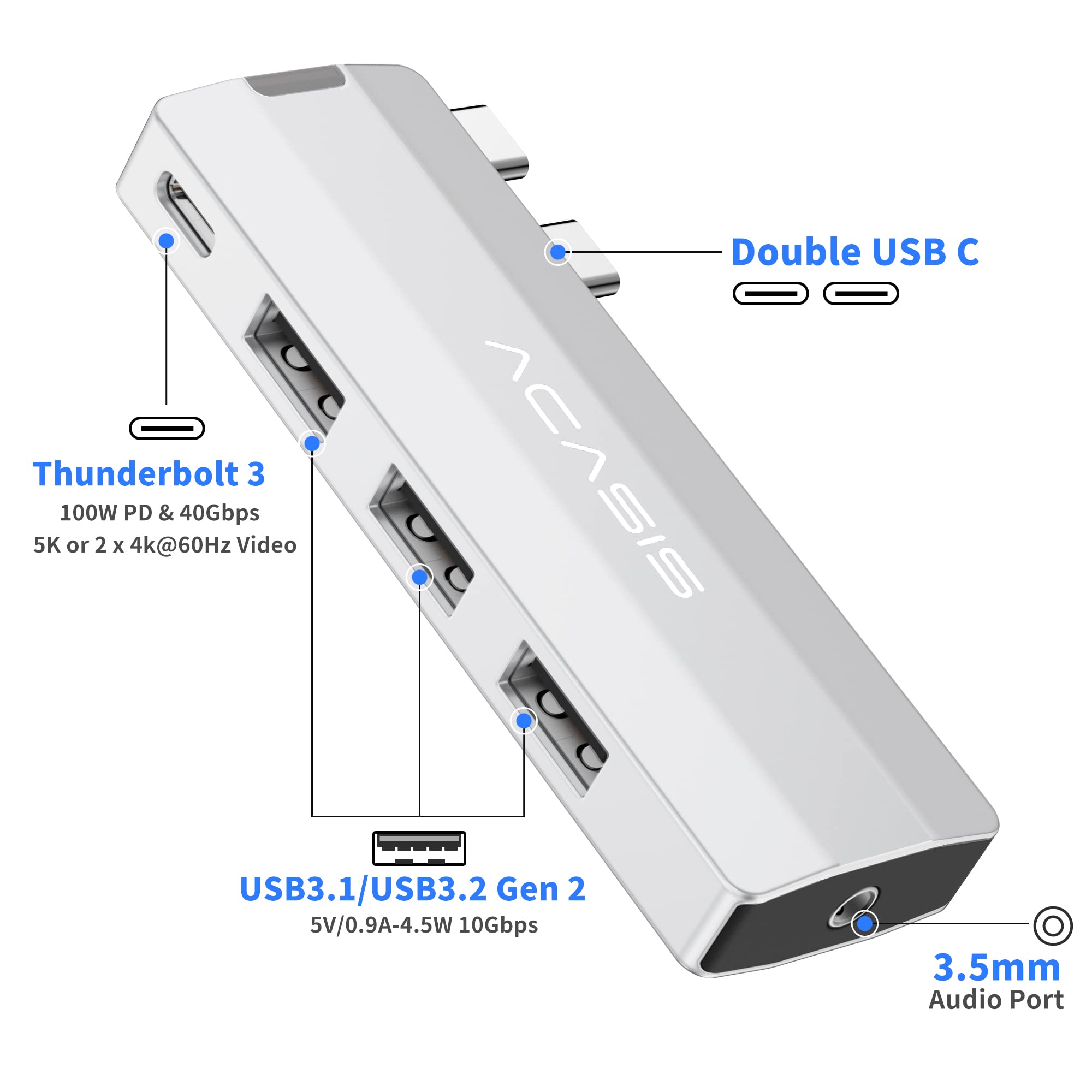 Double USB C

ACASIS

Thunderbolt 3
100W PD & 40Gbps
5K or 2 x 4k@60Hz Video

USB3.1/USB3.2 Gen 2
5V/0.9A-4.5W 10Gbps

3.5mm
Audio Port