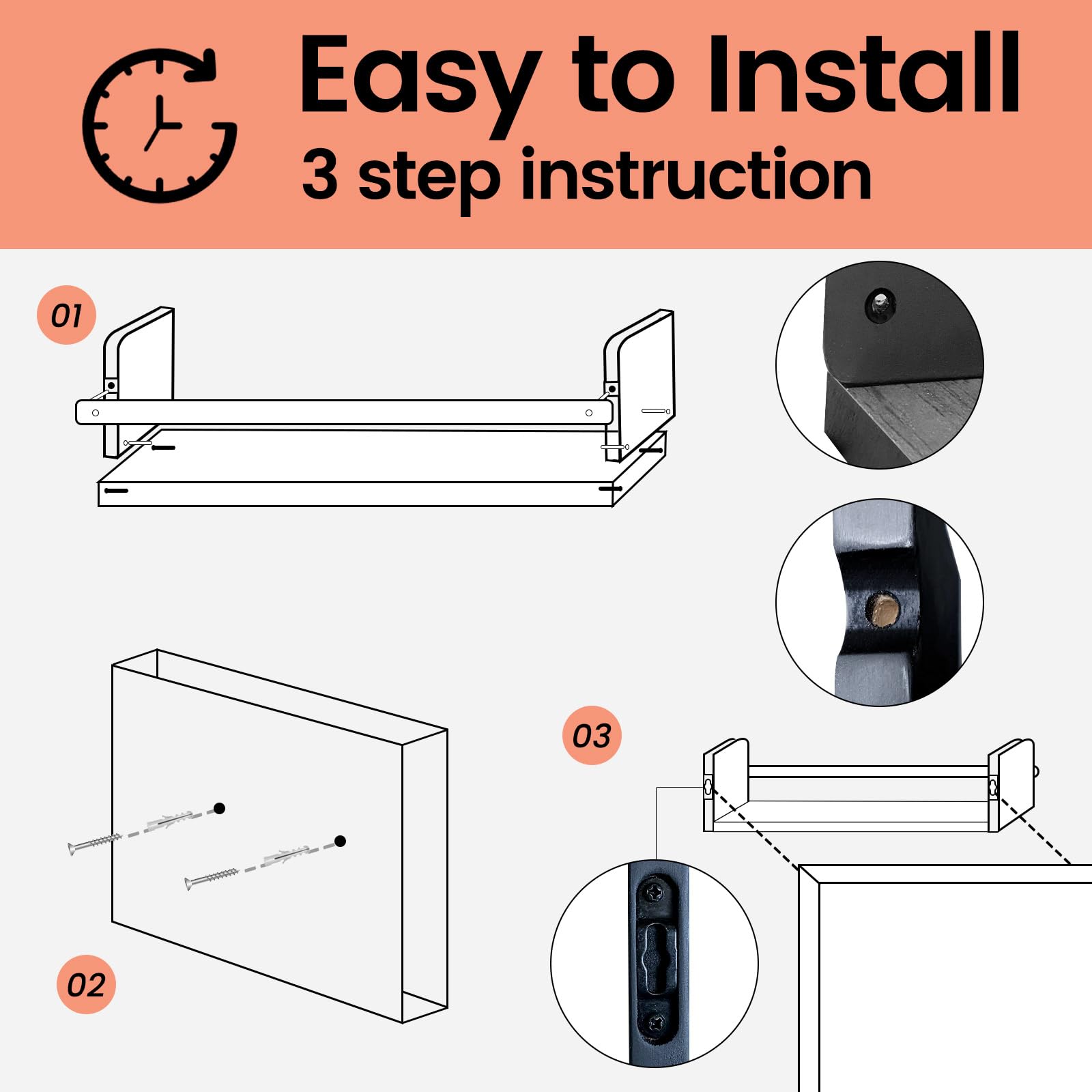 Easy to Install
3 step instruction

01

02

03