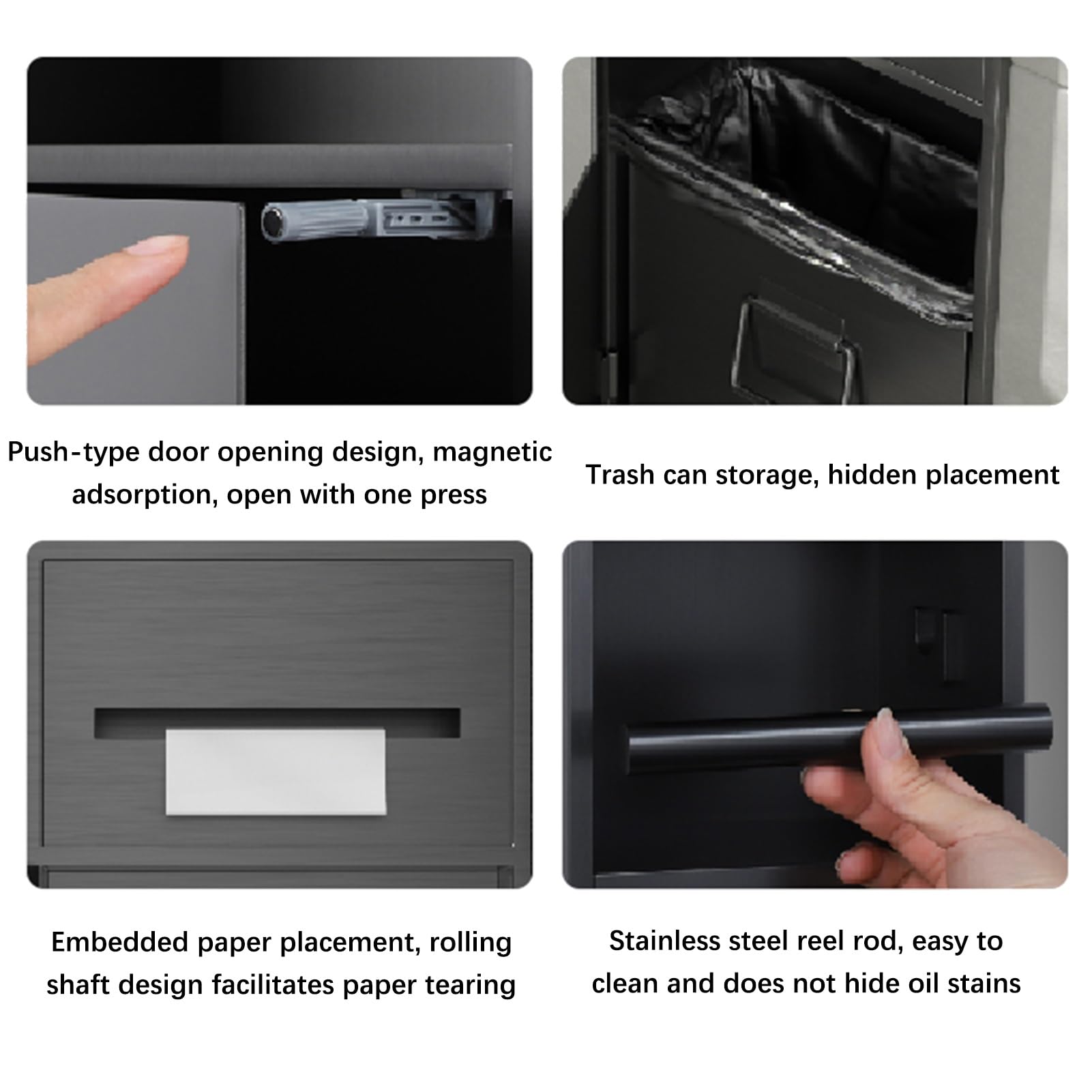 Push-type door opening design, magnetic adsorption, open with one press

Trash can storage, hidden placement

Embedded paper placement, rolling shaft design facilitates paper tearing

Stainless steel reel rod, easy to clean and does not hide oil stains