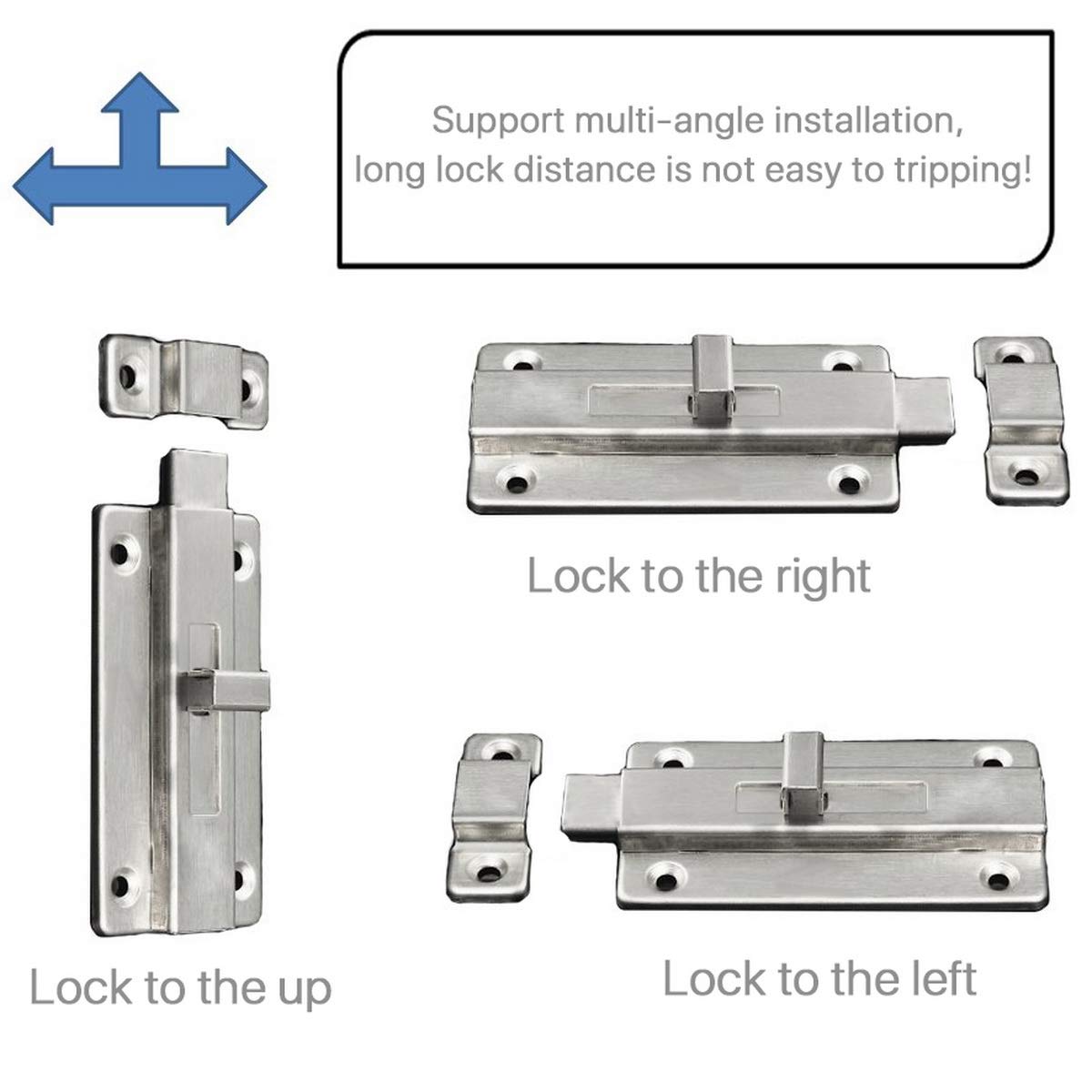 Support multi-angle installation, long lock distance is not easy to tripping!

Lock to the right

Lock to the up

Lock to the left