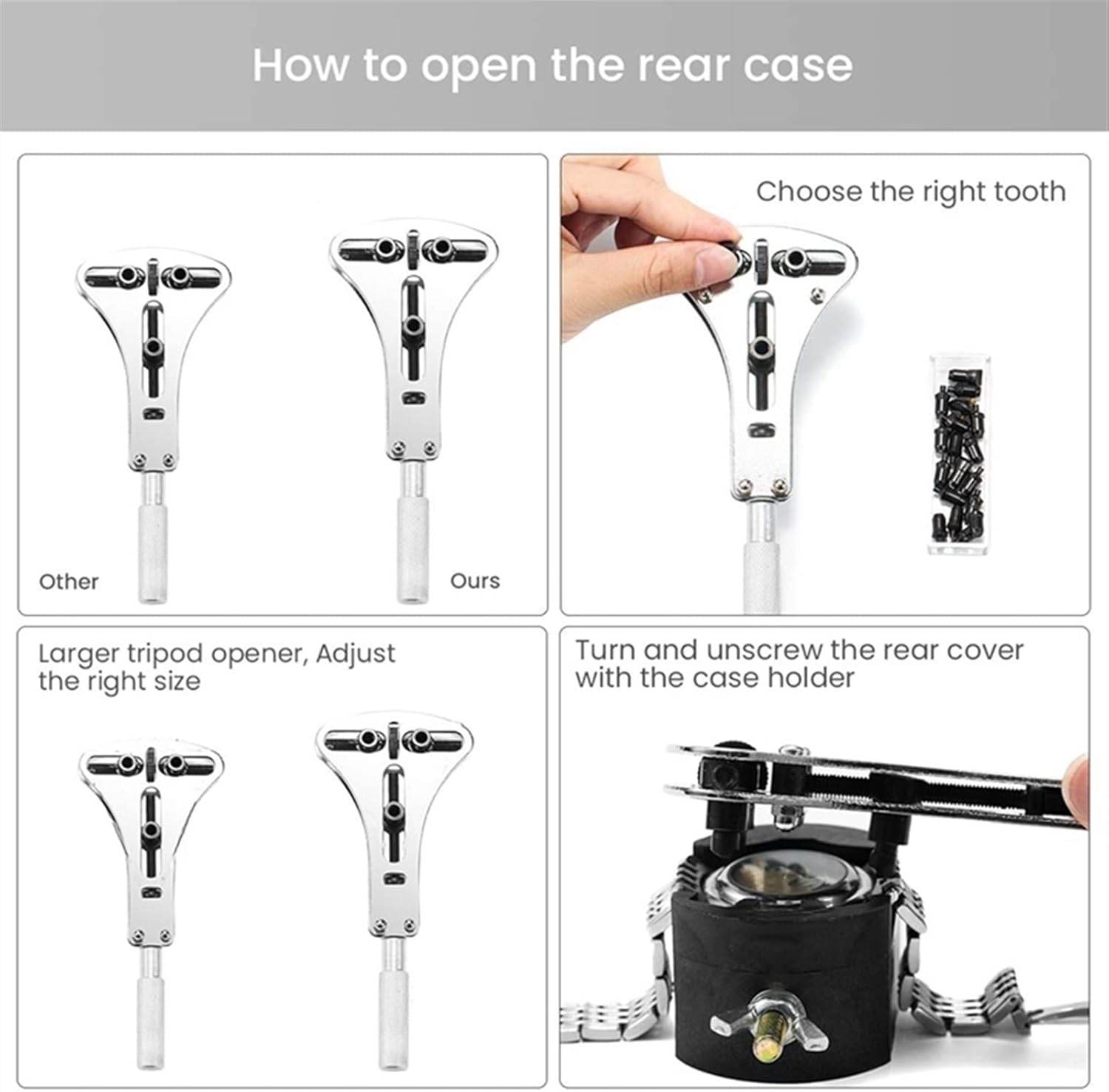 How to open the rear case

Other

Ours

Choose the right tooth

Larger tripod opener, Adjust the right size

Turn and unscrew the rear cover with the case holder