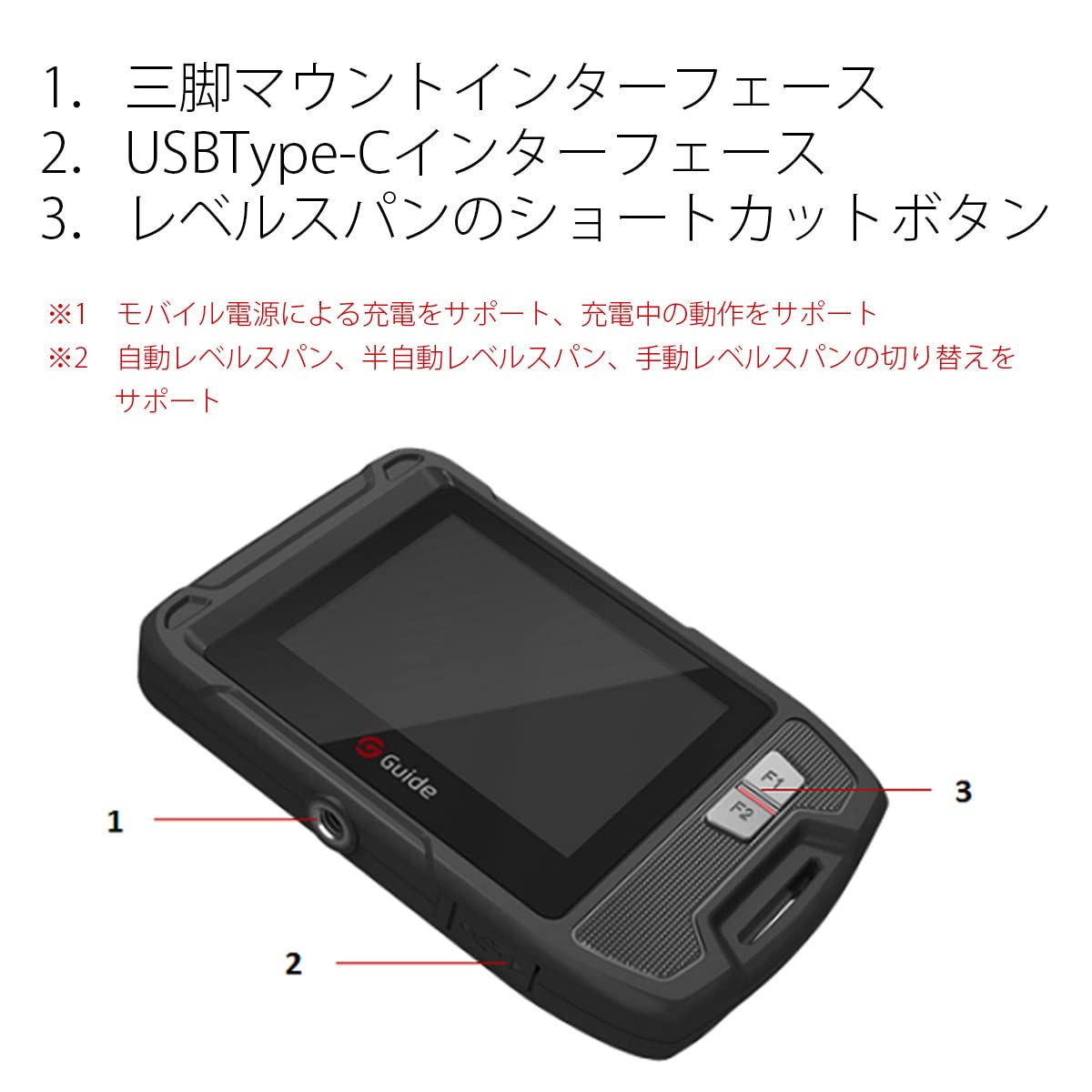 1. 三脚マウントインターフェース
2. USBType-Cインターフェース
3. レベルスパンのショートカットボタン

※1 モバイル電源による充電をサポート、充電中の動作をサポート
※2 自動レベルスパン、半自動レベルスパン、手動レベルスパンの切り替えをサポート

Guide
F1
F2
1
2
3