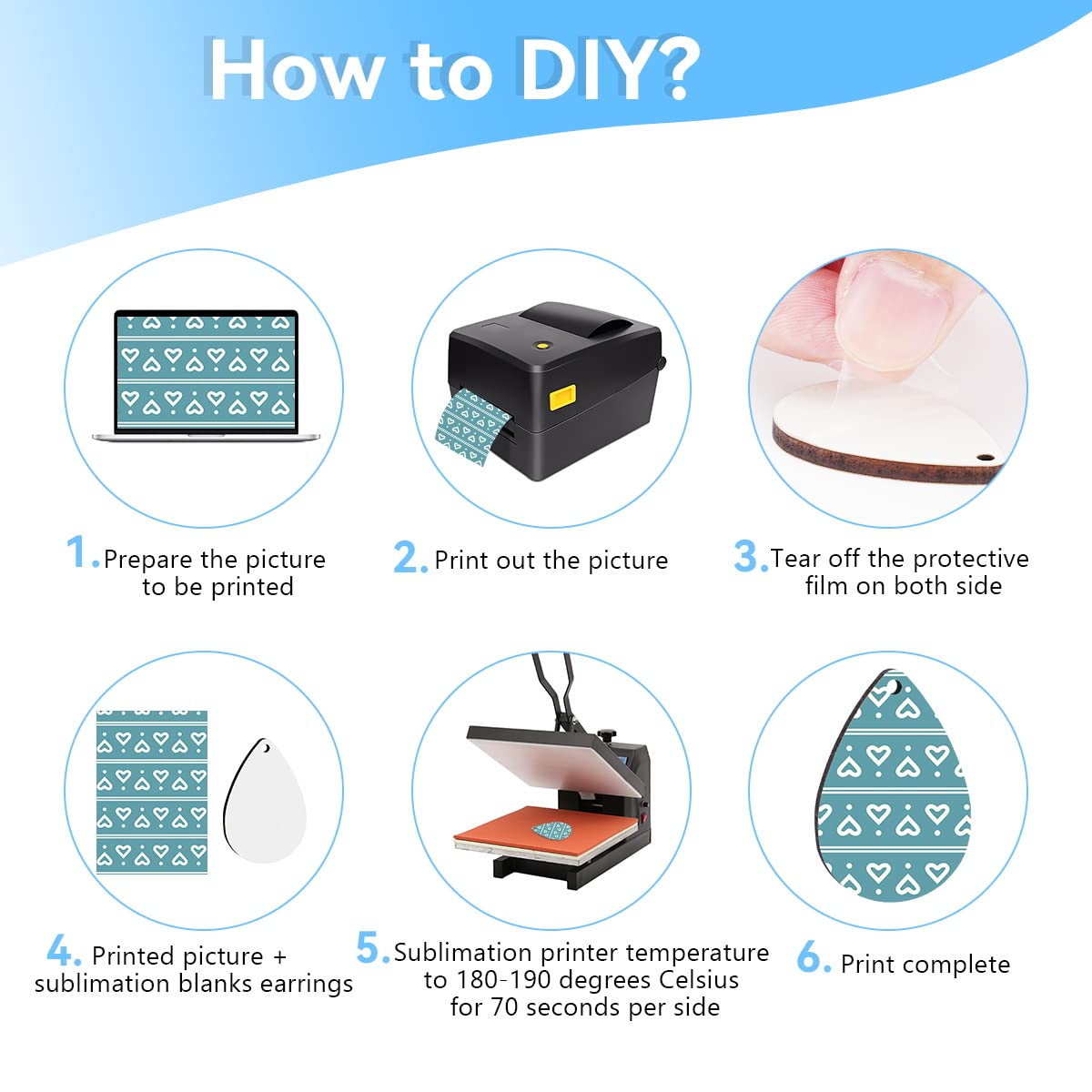 How to DIY?

1. Prepare the picture to be printed

2. Print out the picture

3. Tear off the protective film on both side

4. Printed picture + sublimation blanks earrings

5. Sublimation printer temperature to 180-190 degrees Celsius for 70 seconds per side

6. Print complete