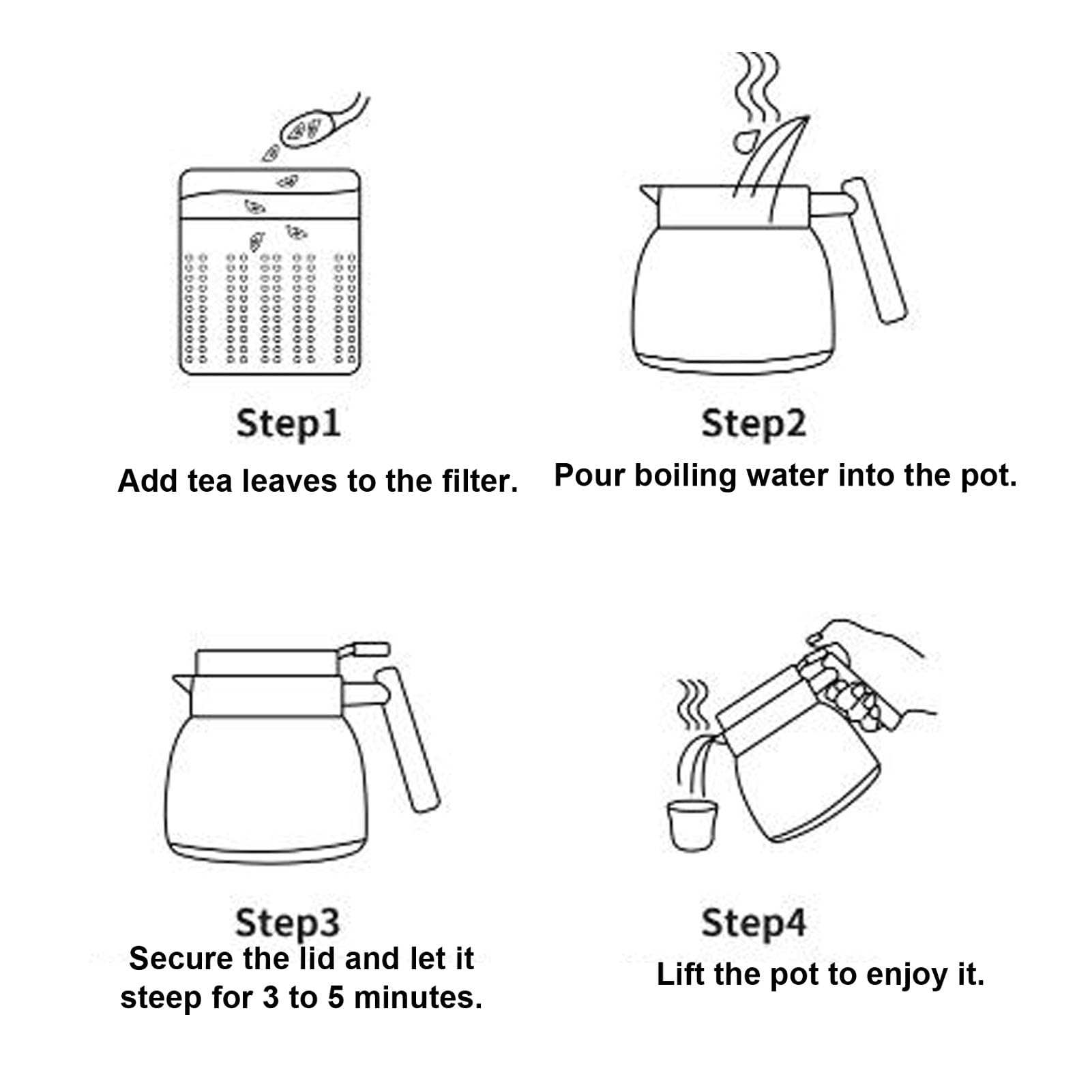 Step1
Add tea leaves to the filter.

Step2
Pour boiling water into the pot.

Step3
Secure the lid and let it steep for 3 to 5 minutes.

Step4
Lift the pot to enjoy it.