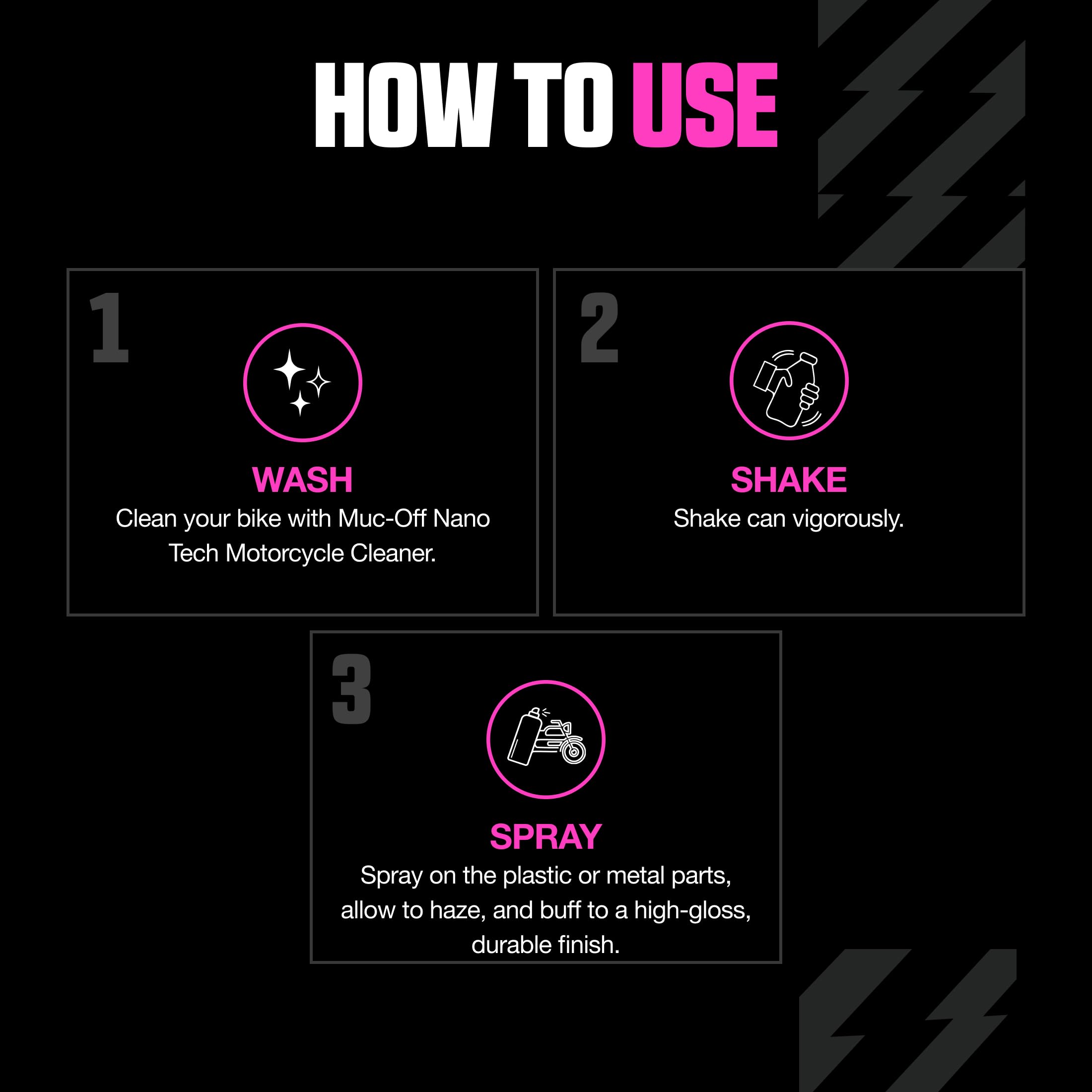 HOW TO USE

1

WASH
Clean your bike with Muc-Off Nano Tech Motorcycle Cleaner.

2

SHAKE
Shake can vigorously.

3

SPRAY
Spray on the plastic or metal parts, allow to haze, and buff to a high-gloss, durable finish.