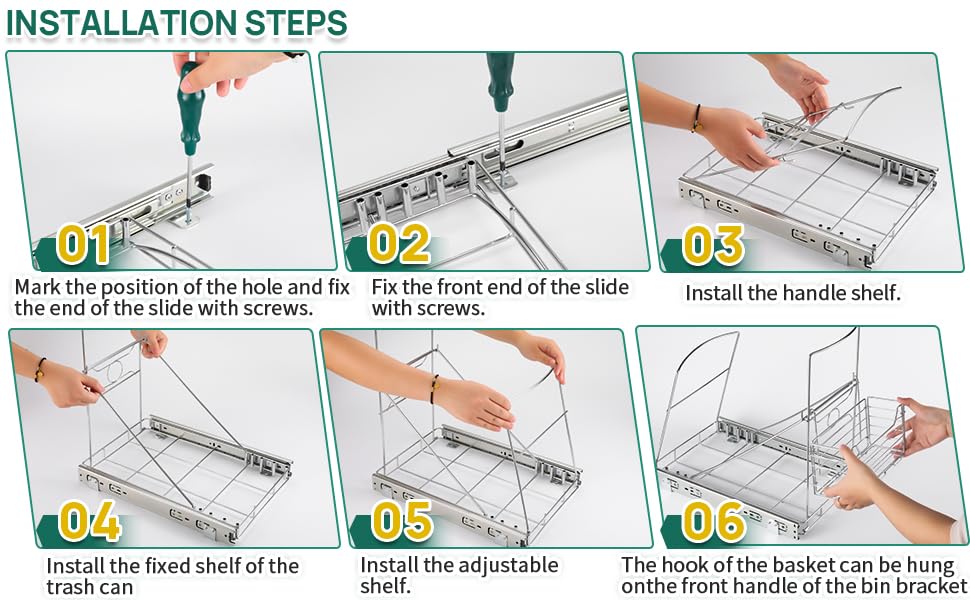 INSTALLATION STEPS

01
Mark the position of the hole and fix the end of the slide with screws.

02
Fix the front end of the slide with screws.

03
Install the handle shelf.

04
Install the fixed shelf of the trash can

05
Install the adjustable shelf.

06
The hook of the basket can be hung onthe front handle of the bin bracket