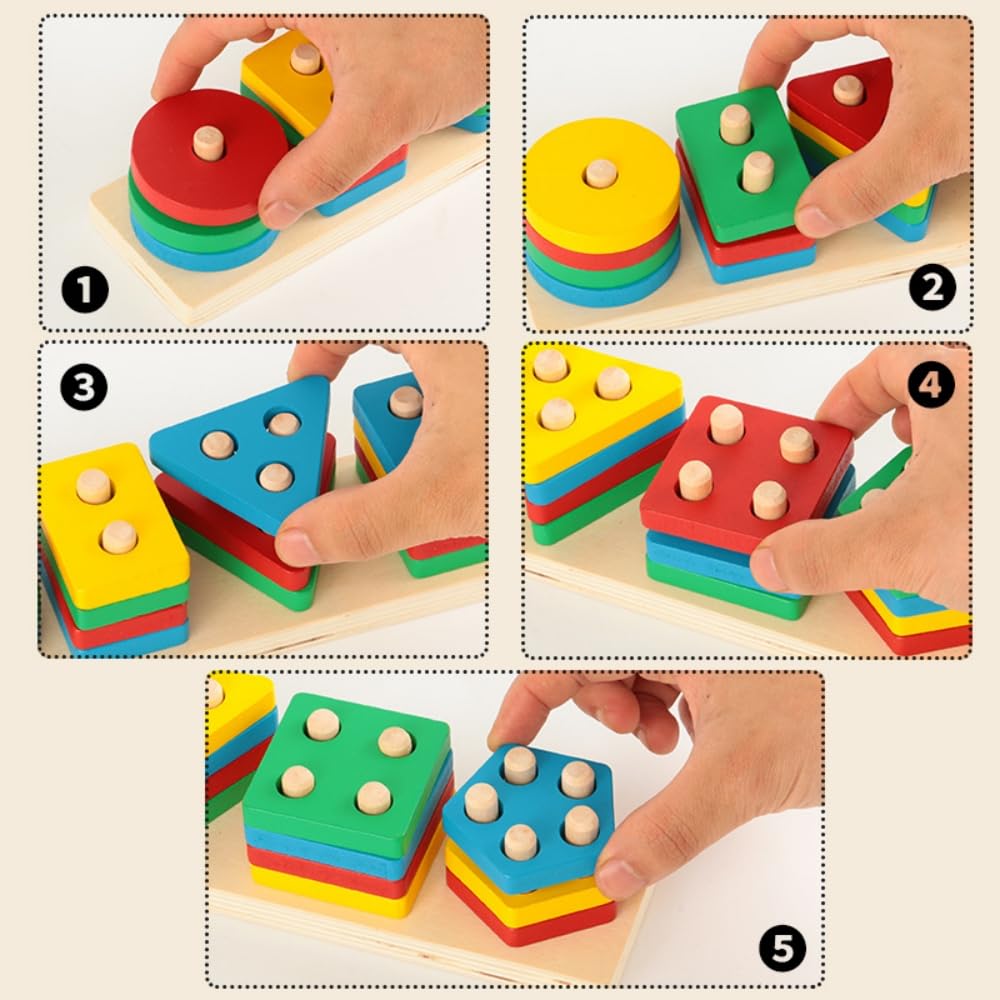 1

2

3

4

5