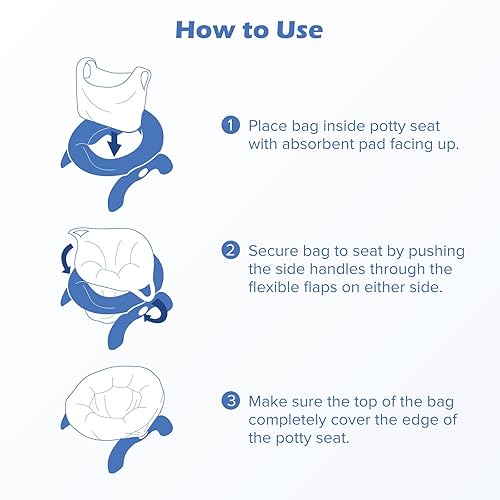 How to Use

1 Place bag inside potty seat with absorbent pad facing up.

2 Secure bag to seat by pushing the side handles through the flexible flaps on either side.

3 Make sure the top of the bag completely cover the edge of the potty seat.