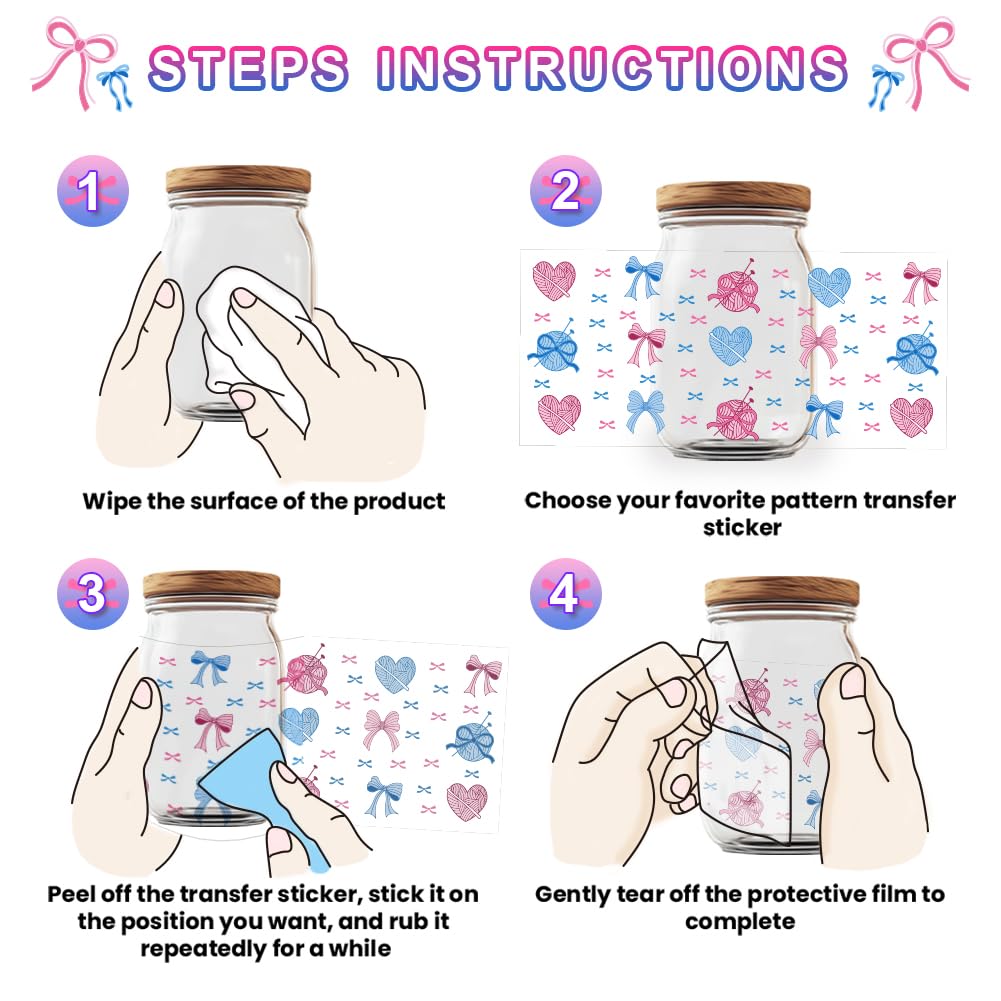 STEPS INSTRUCTIONS

1

Wipe the surface of the product

2

Choose your favorite pattern transfer sticker

3

Peel off the transfer sticker, stick it on the position you want, and rub it repeatedly for a while

4

Gently tear off the protective film to complete