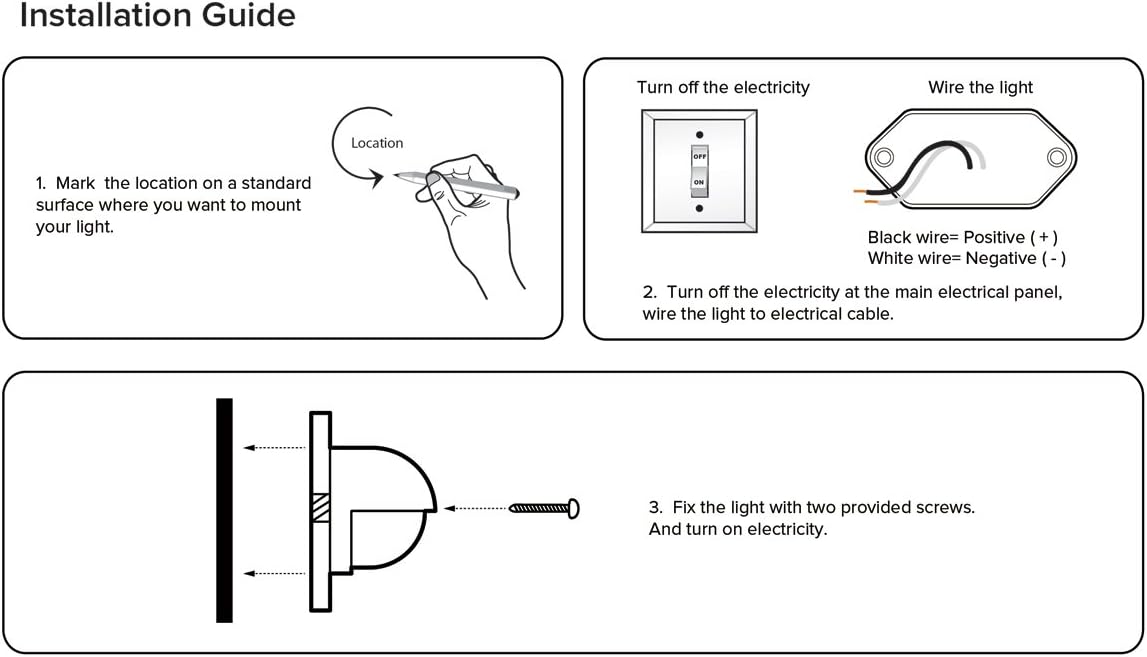 Installation Guide

Location

1. Mark the location on a standard surface where you want to mount your light.

Turn off the electricity

OFF

ON

Wire the light

Black wire= Positive ( + )
White wire= Negative ( - )

2. Turn off the electricity at the main electrical panel, wire the light to electrical cable.

3. Fix the light with two provided screws. And turn on electricity.