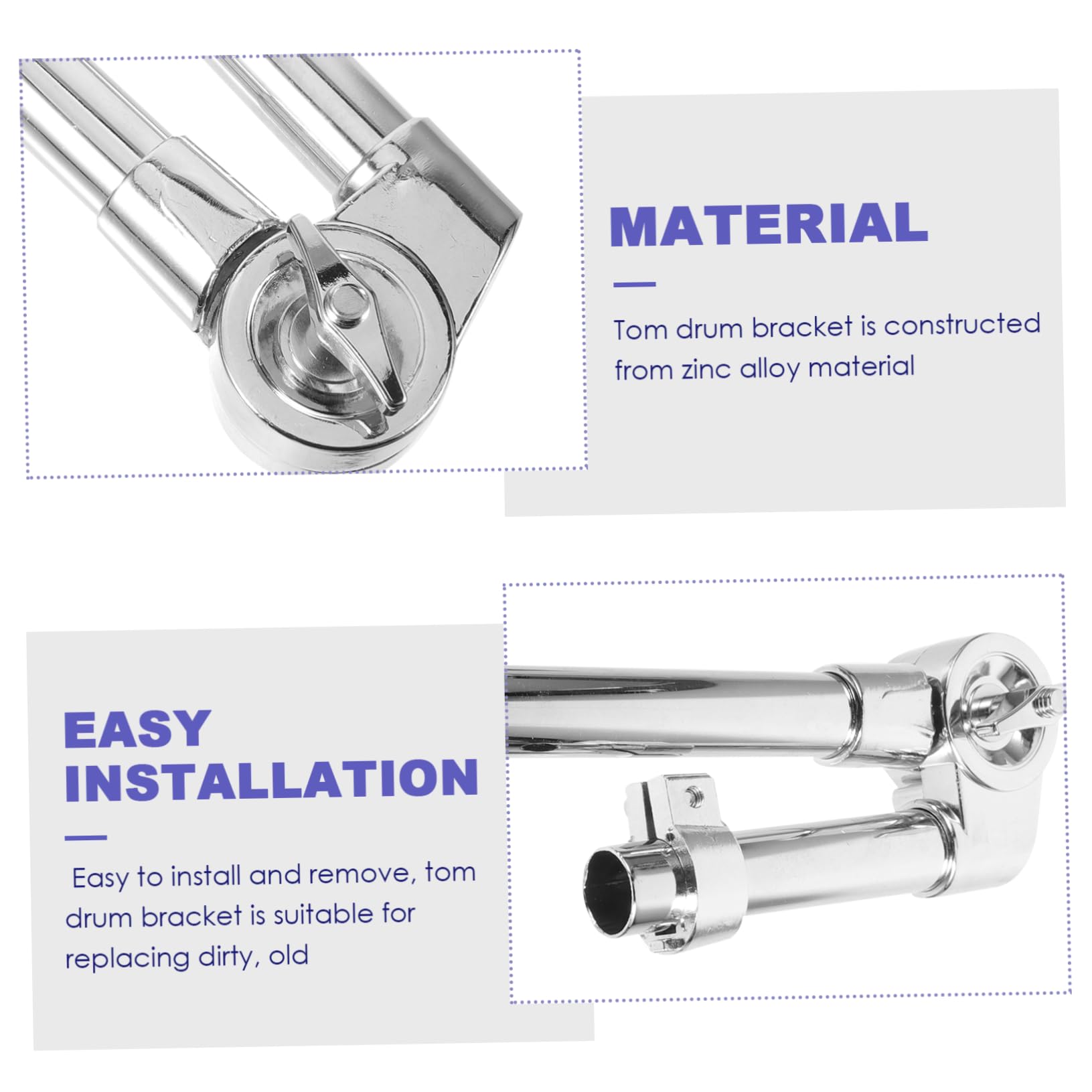 MATERIAL

Tom drum bracket is constructed from zinc alloy material

EASY INSTALLATION

Easy to install and remove, tom drum bracket is suitable for replacing dirty, old