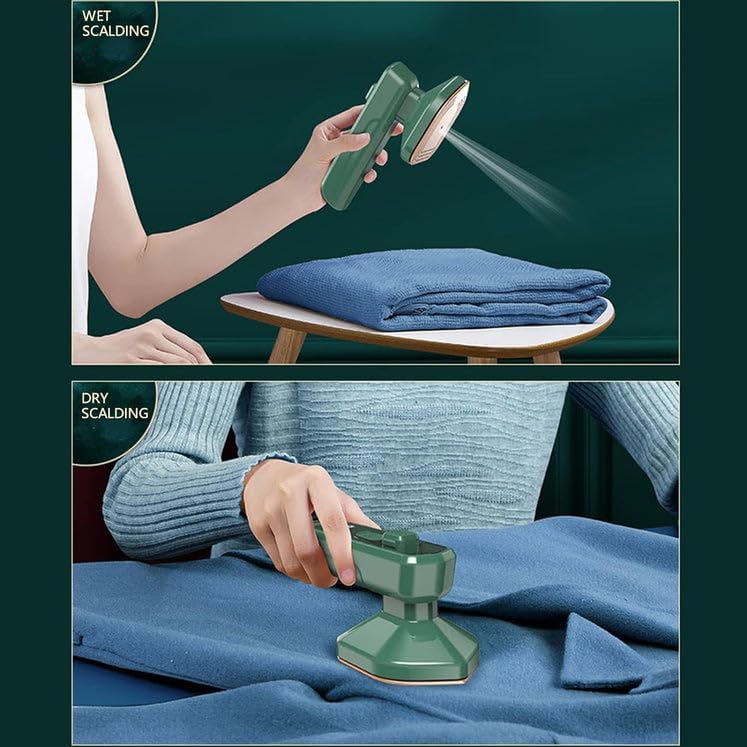 WET SCALDING

DRY SCALDING