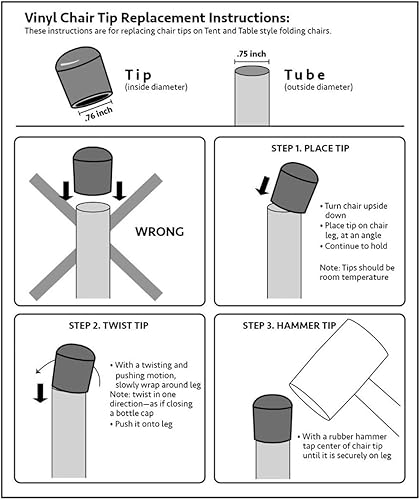 Vinyl Chair Tip Replacement Instructions:
These instructions are for replacing chair tips on Tent and Table style folding chairs.

.76 inch

Tip
(inside diameter)

.75 inch

Tube
(outside diameter)

WRONG

STEP 1. PLACE TIP

• Turn chair upside down
• Place tip on chair leg, at an angle
• Continue to hold

Note: Tips should be room temperature

STEP 2. TWIST TIP

• With a twisting and pushing motion, slowly wrap around leg
Note: twist in one direction—as if closing a bottle cap
• Push it onto leg

STEP 3. HAMMER TIP

• With a rubber hammer tap center of chair tip until it is securely on leg