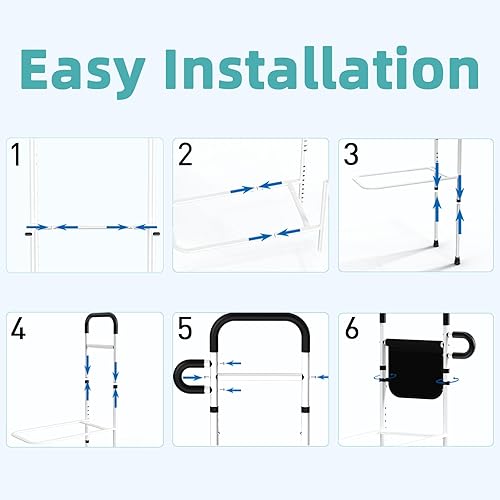 Easy Installation

1

2

3

4

5

6