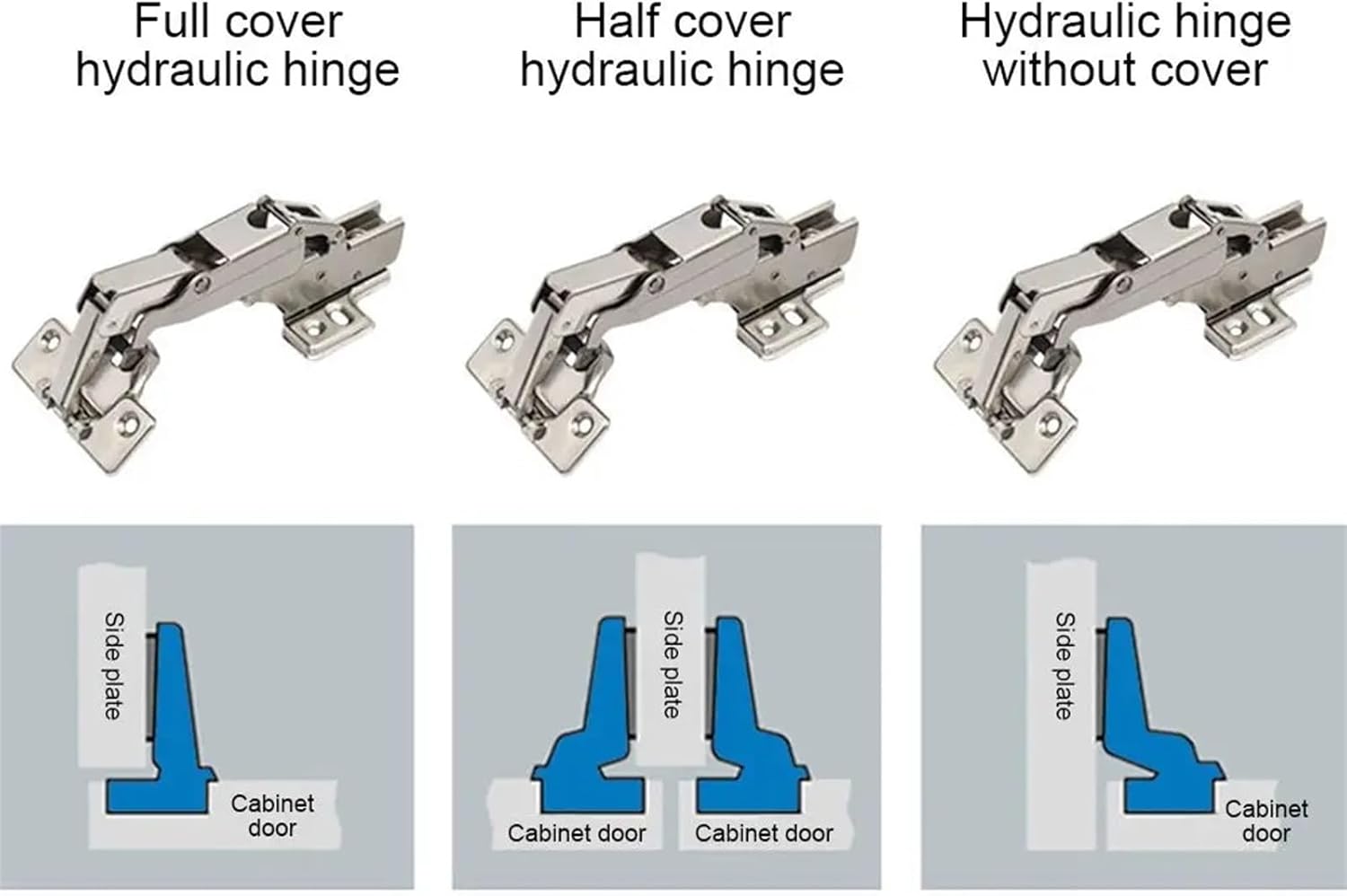 Full cover hydraulic hinge

Half cover hydraulic hinge

Hydraulic hinge without cover

Side plate

Cabinet door

Side plate

Cabinet door

Cabinet door

Side plate

Cabinet door