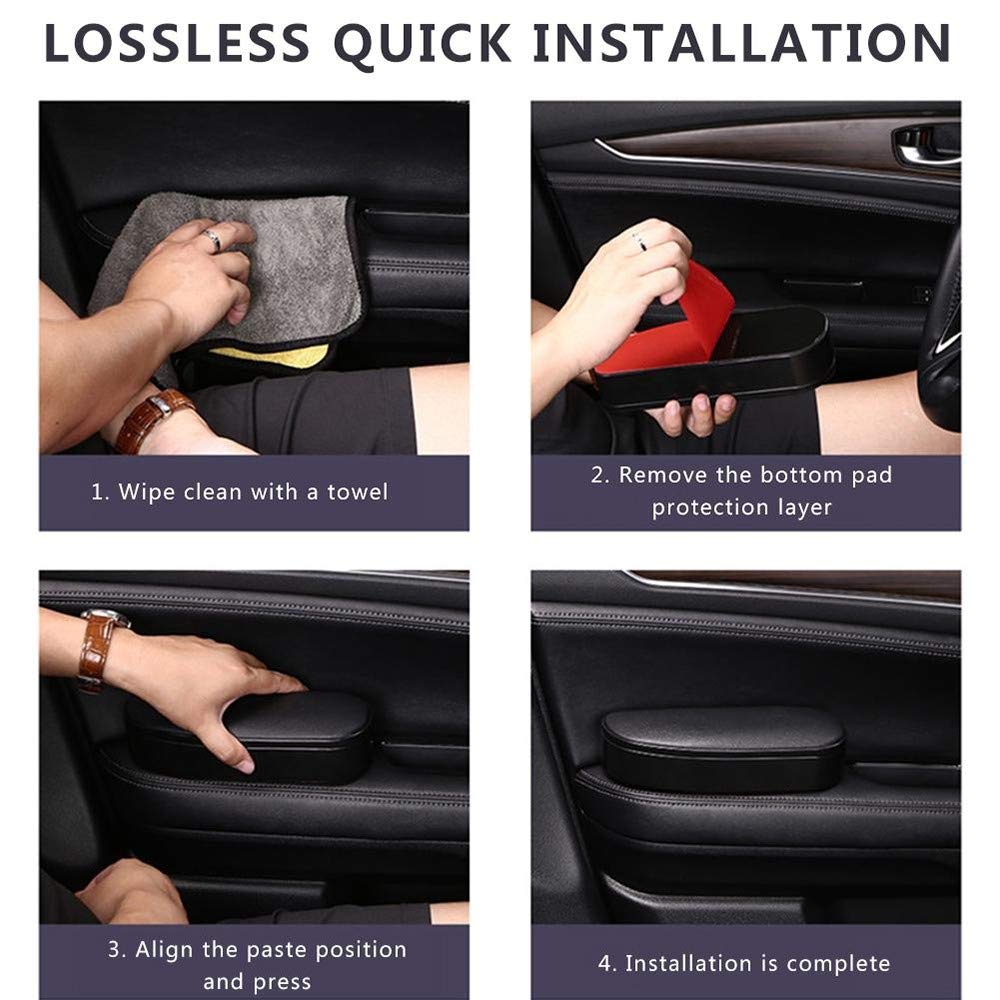 LOSSLESS QUICK INSTALLATION

1. Wipe clean with a towel

2. Remove the bottom pad protection layer

3. Align the paste position and press

4. Installation is complete