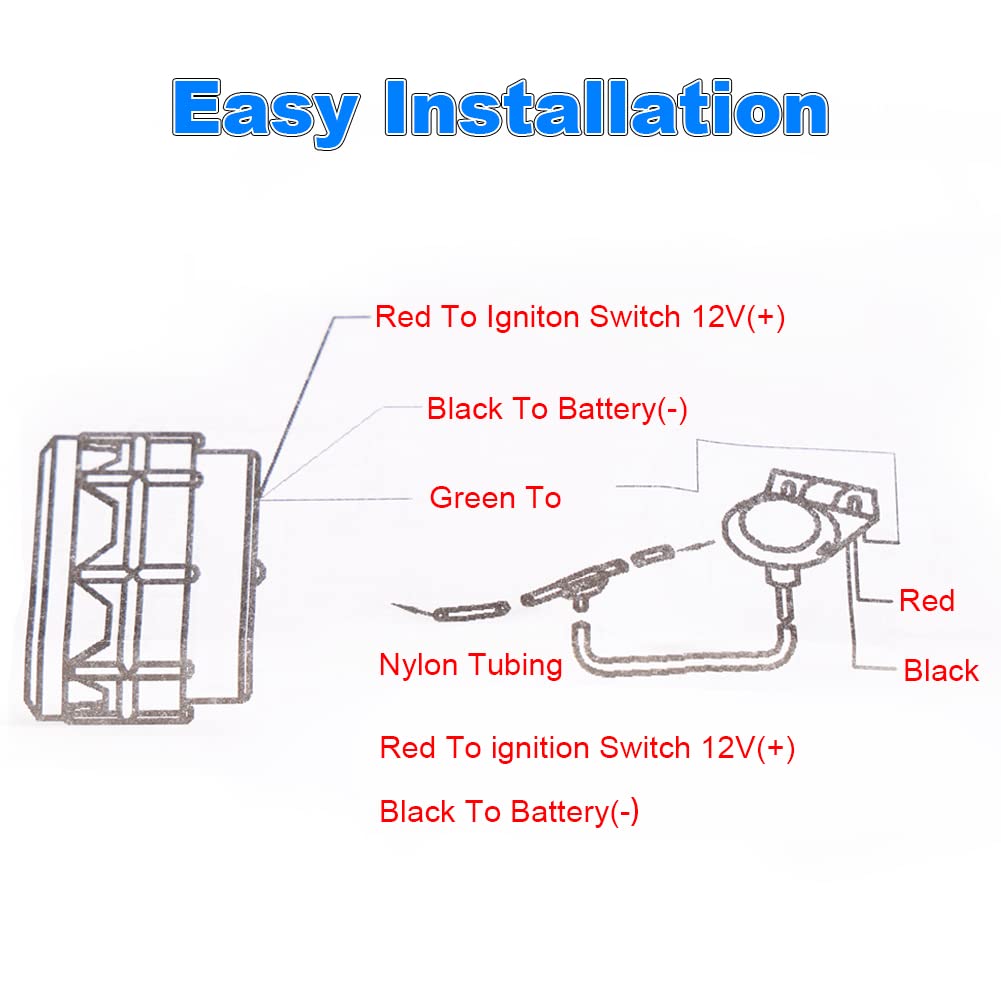 Easy Installation

Red To Igniton Switch 12V(+)

Black To Battery(-)

Green To

Red

Black

Nylon Tubing

Red To ignition Switch 12V(+)

Black To Battery(-)