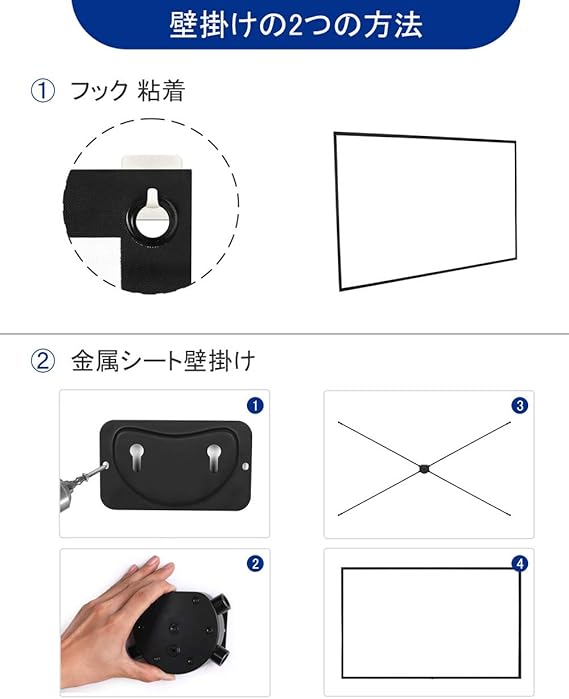 壁掛けの2つの方法

① フック 粘着

② 金属シート壁掛け

1

3

2

4