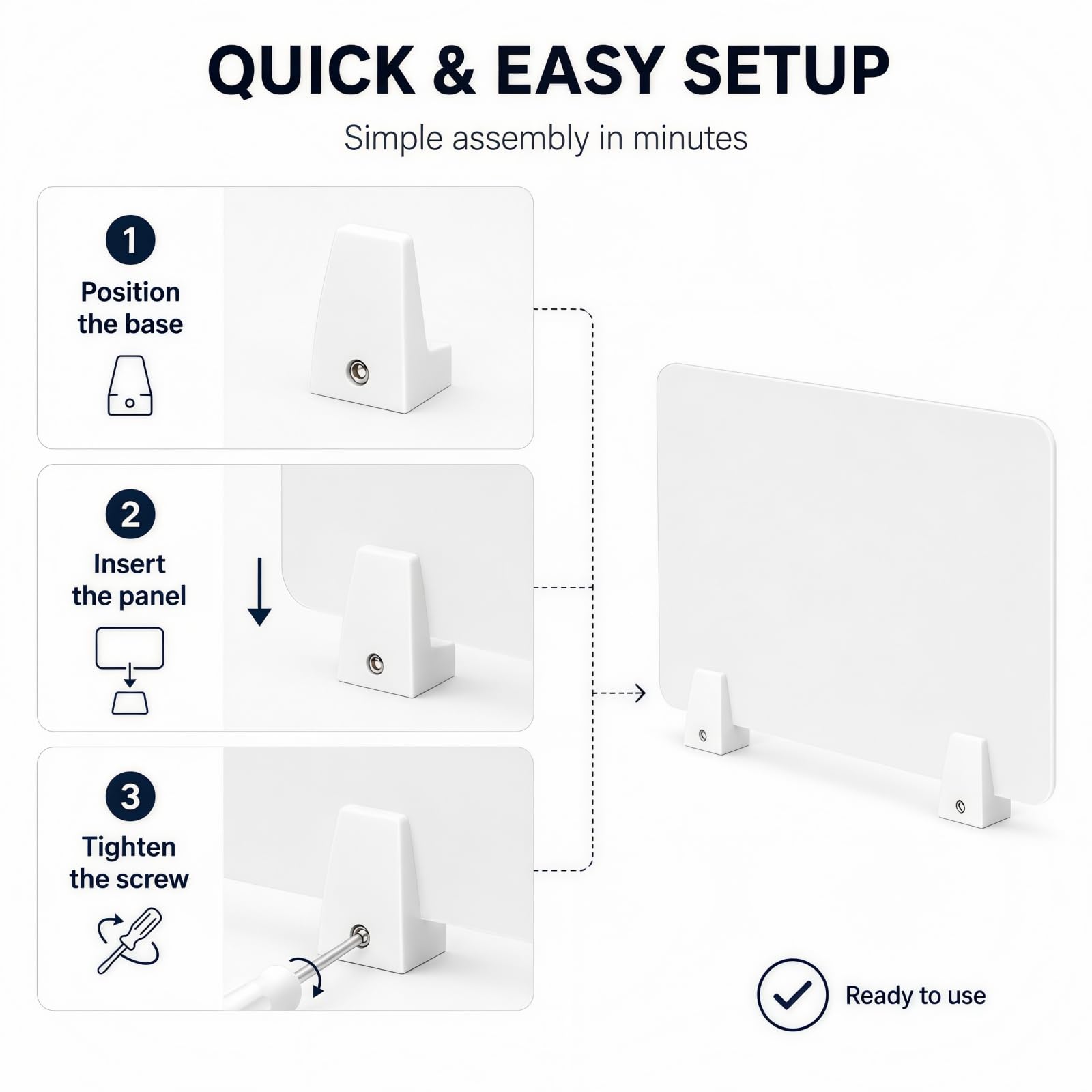 QUICK & EASY SETUP

Simple assembly in minutes

1
Position the base

2
Insert the panel

3
Tighten the screw

Ready to use