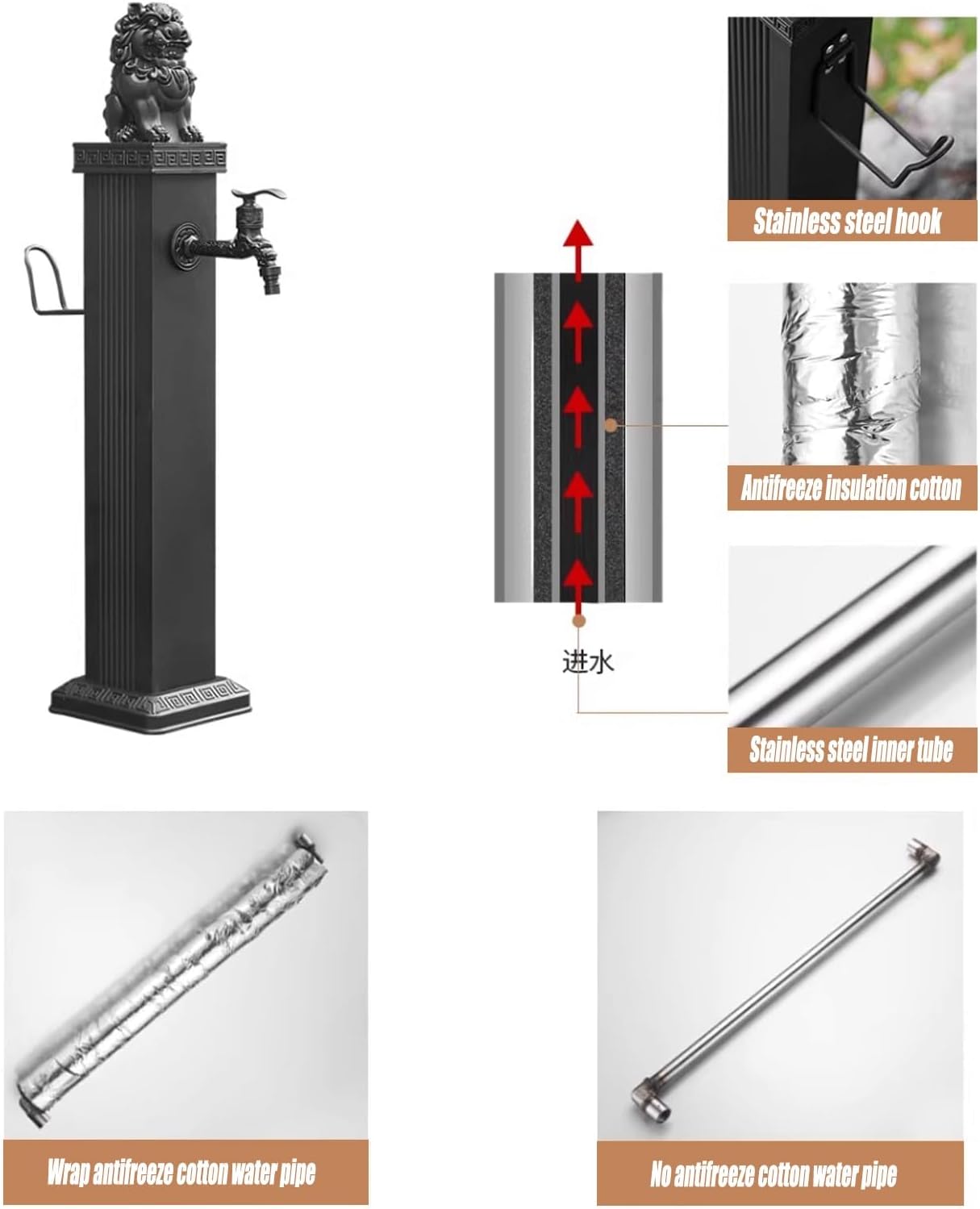 Stainless steel hook

Antifreeze insulation cotton

进水

Stainless steel inner tube

Wrap antifreeze cotton water pipe

No antifreeze cotton water pipe