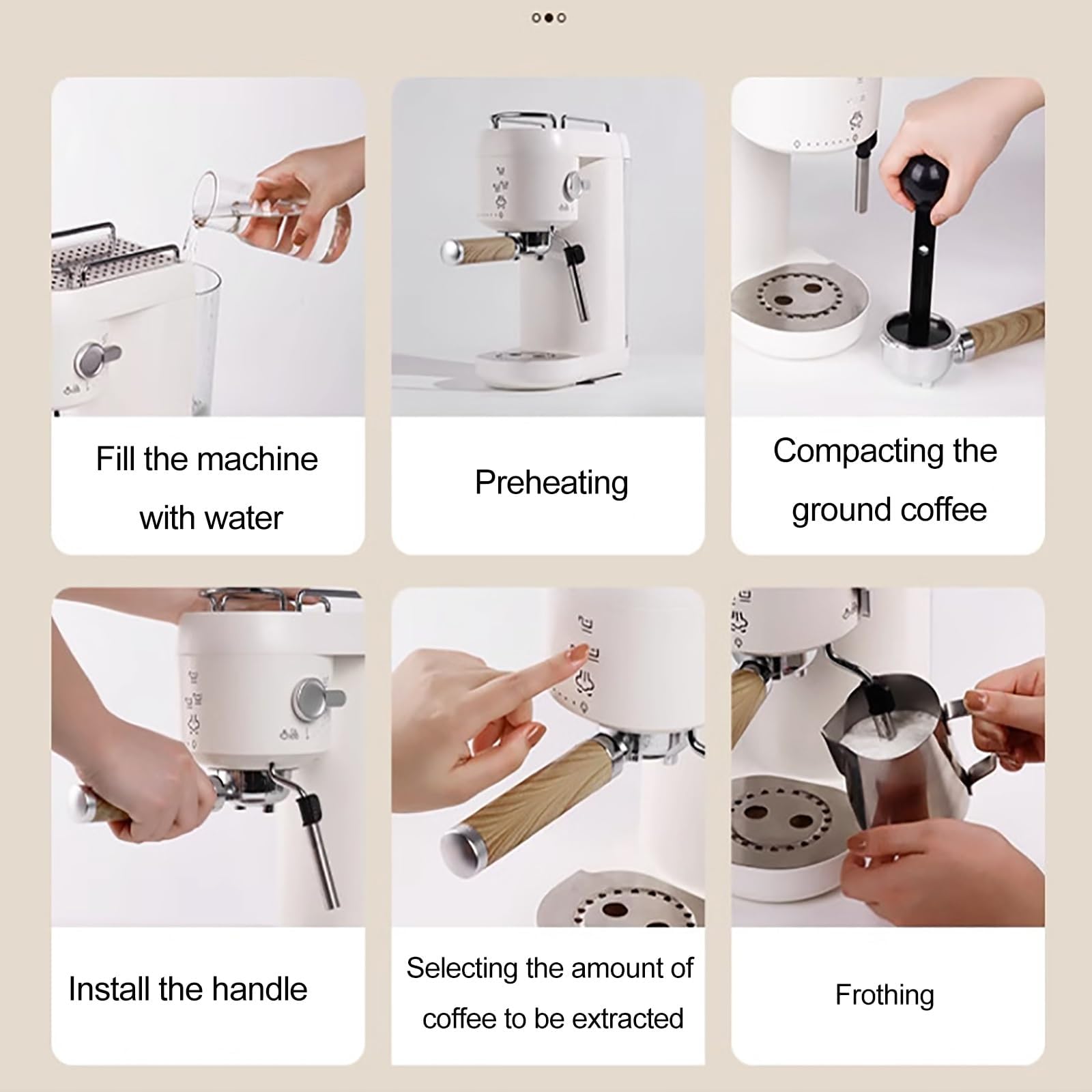 Fill the machine with water

Preheating

Compacting the ground coffee

Install the handle

Selecting the amount of coffee to be extracted

Frothing