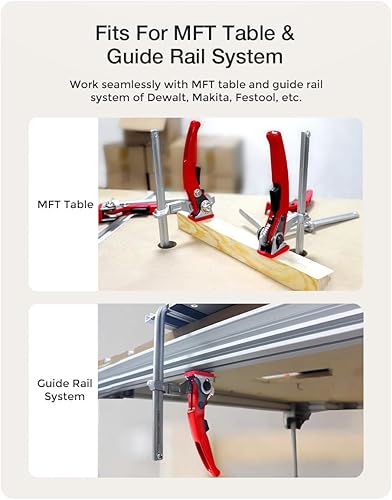 Fits For MFT Table & Guide Rail System

Work seamlessly with MFT table and guide rail system of Dewalt, Makita, Festool, etc.

MFT Table

Guide Rail System