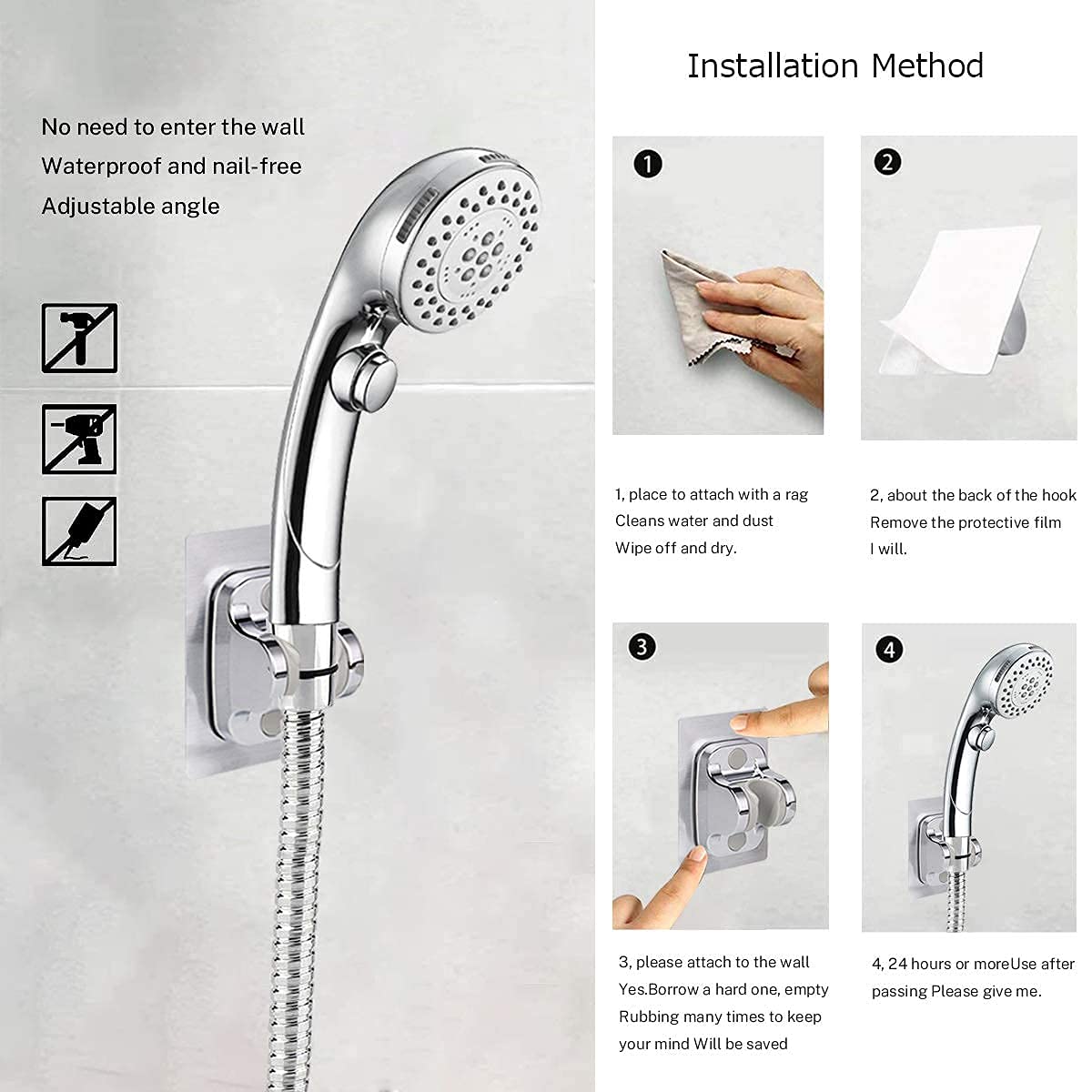 No need to enter the wall
Waterproof and nail-free
Adjustable angle

Installation Method

1

2

1, place to attach with a rag
Cleans water and dust
Wipe off and dry.

2, about the back of the hook
Remove the protective film
I will.

3

4

3, please attach to the wall
Yes.Borrow a hard one, empty
Rubbing many times to keep
your mind Will be saved

4, 24 hours or moreUse after
passing Please give me.