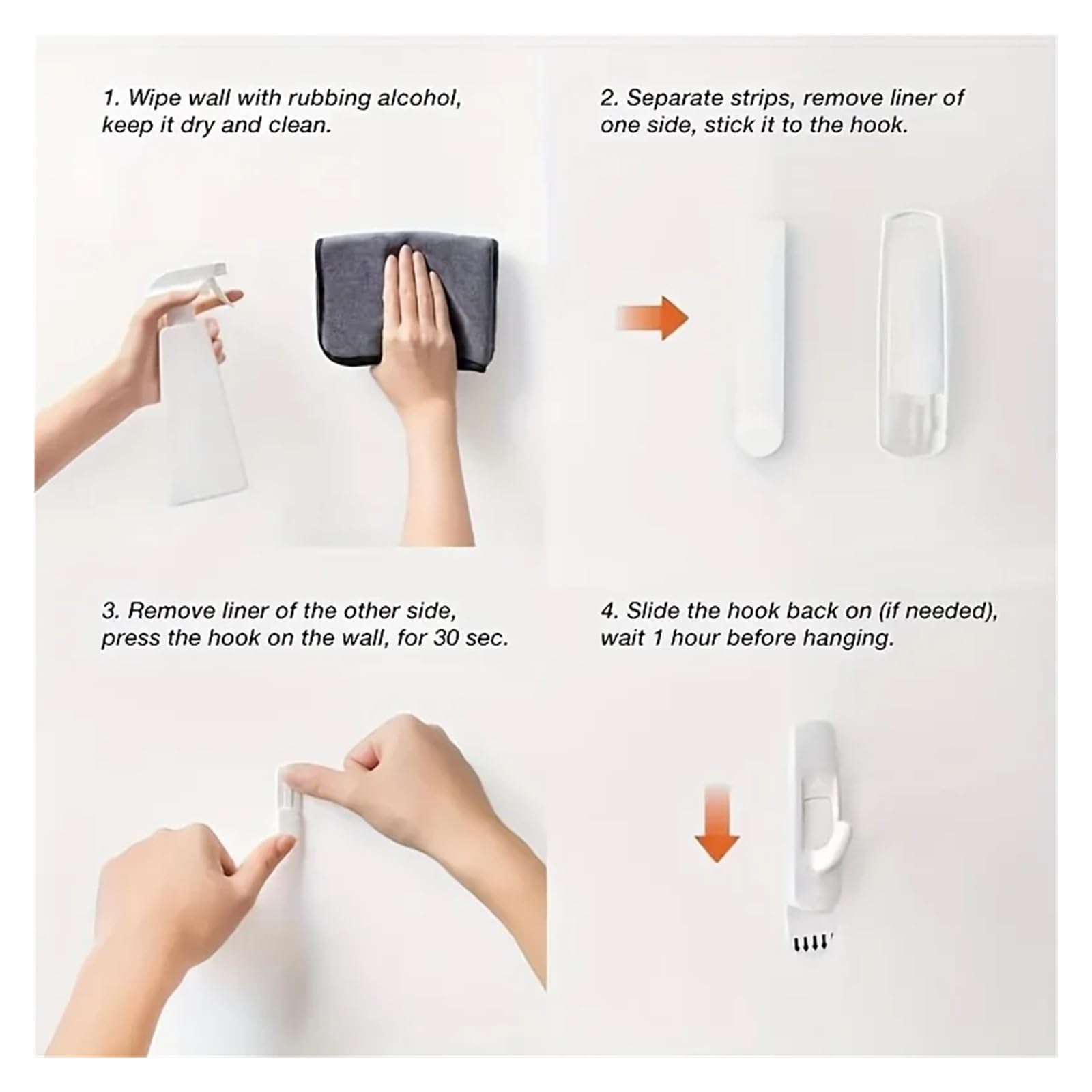 1. Wipe wall with rubbing alcohol, keep it dry and clean.

2. Separate strips, remove liner of one side, stick it to the hook.

3. Remove liner of the other side, press the hook on the wall, for 30 sec.

4. Slide the hook back on (if needed), wait 1 hour before hanging.